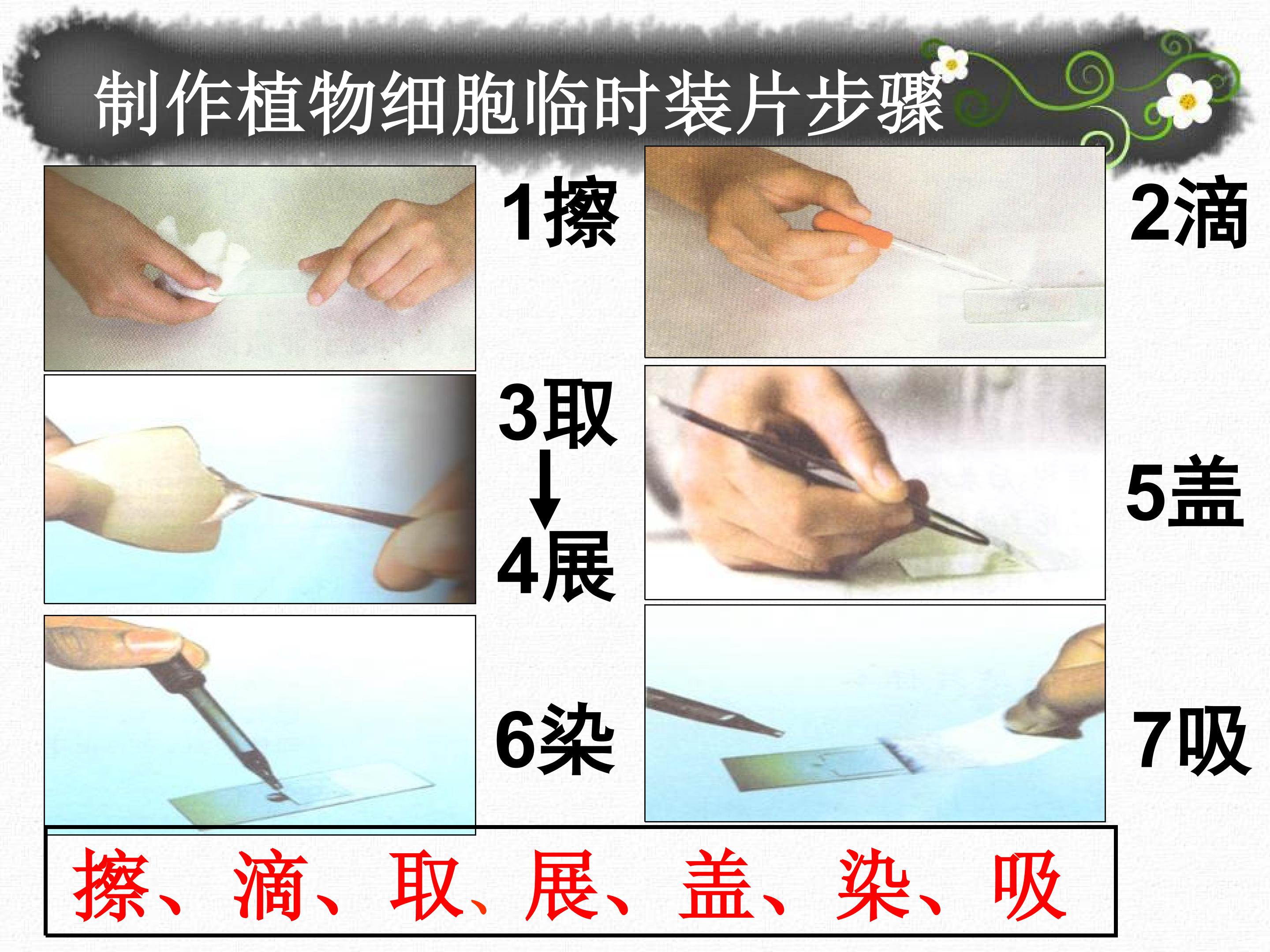 制作植物细胞临时装片步骤

1擦

2滴

3取

4展

5盖

6染

7吸

擦、滴、取、展、盖、染、吸