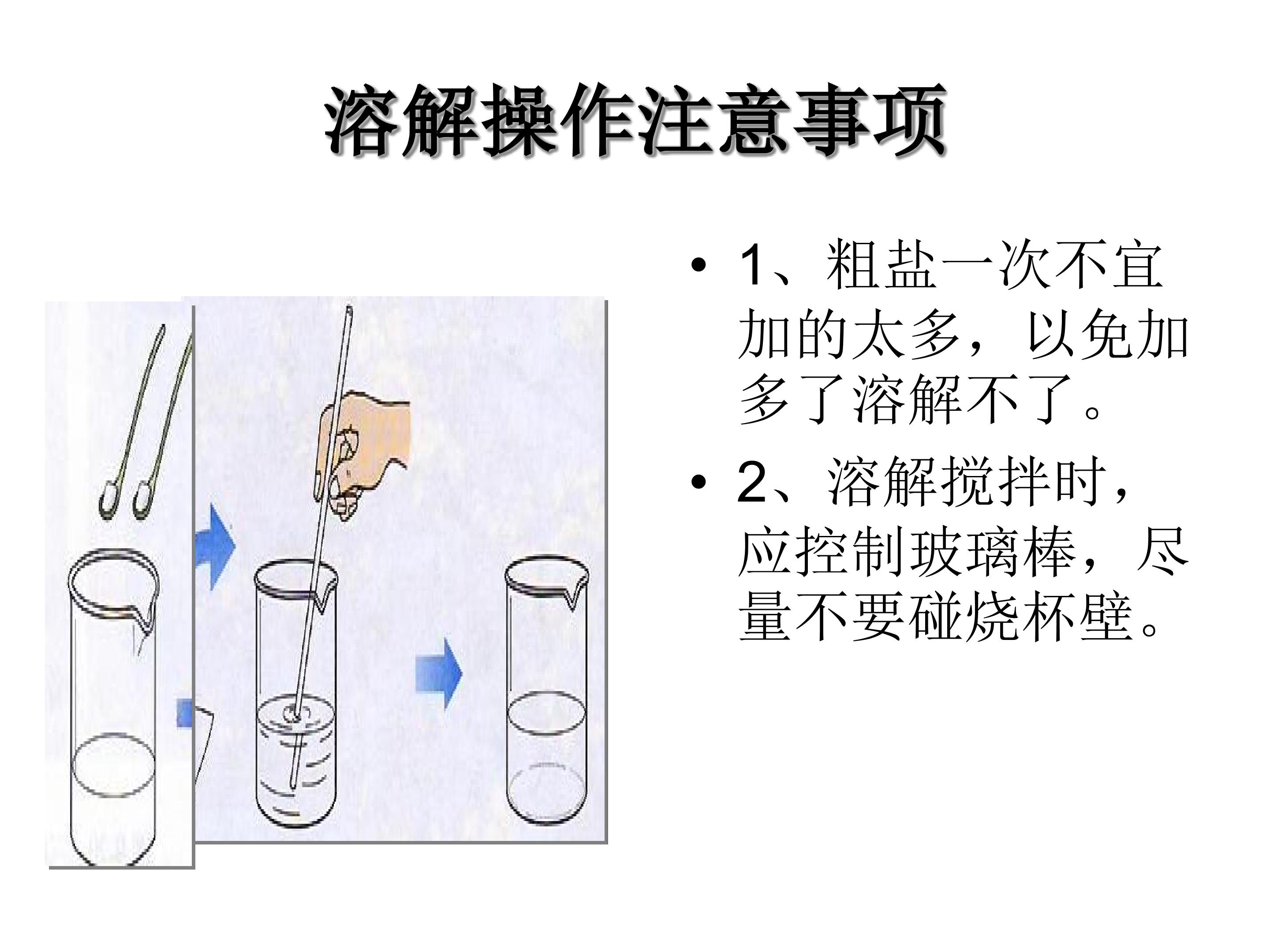 溶解操作注意事项

• 1、粗盐一次不宜加的太多，以免加多了溶解不了。

• 2、溶解搅拌时，应控制玻璃棒，尽量不要碰烧杯壁。