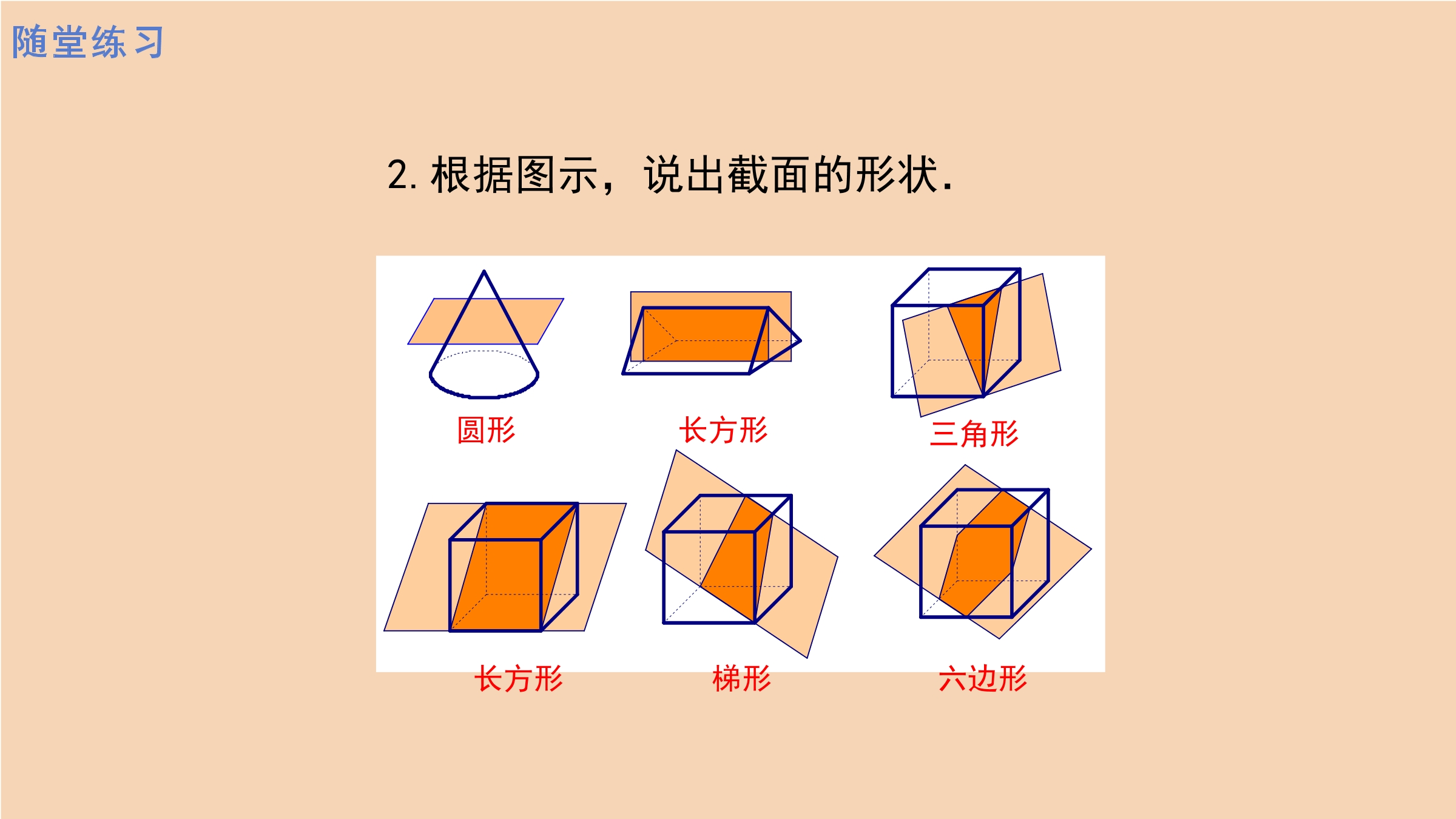 随堂练习

2. 根据图示，说出截面的形状.

圆形

长方形

三角形

长方形

梯形

六边形