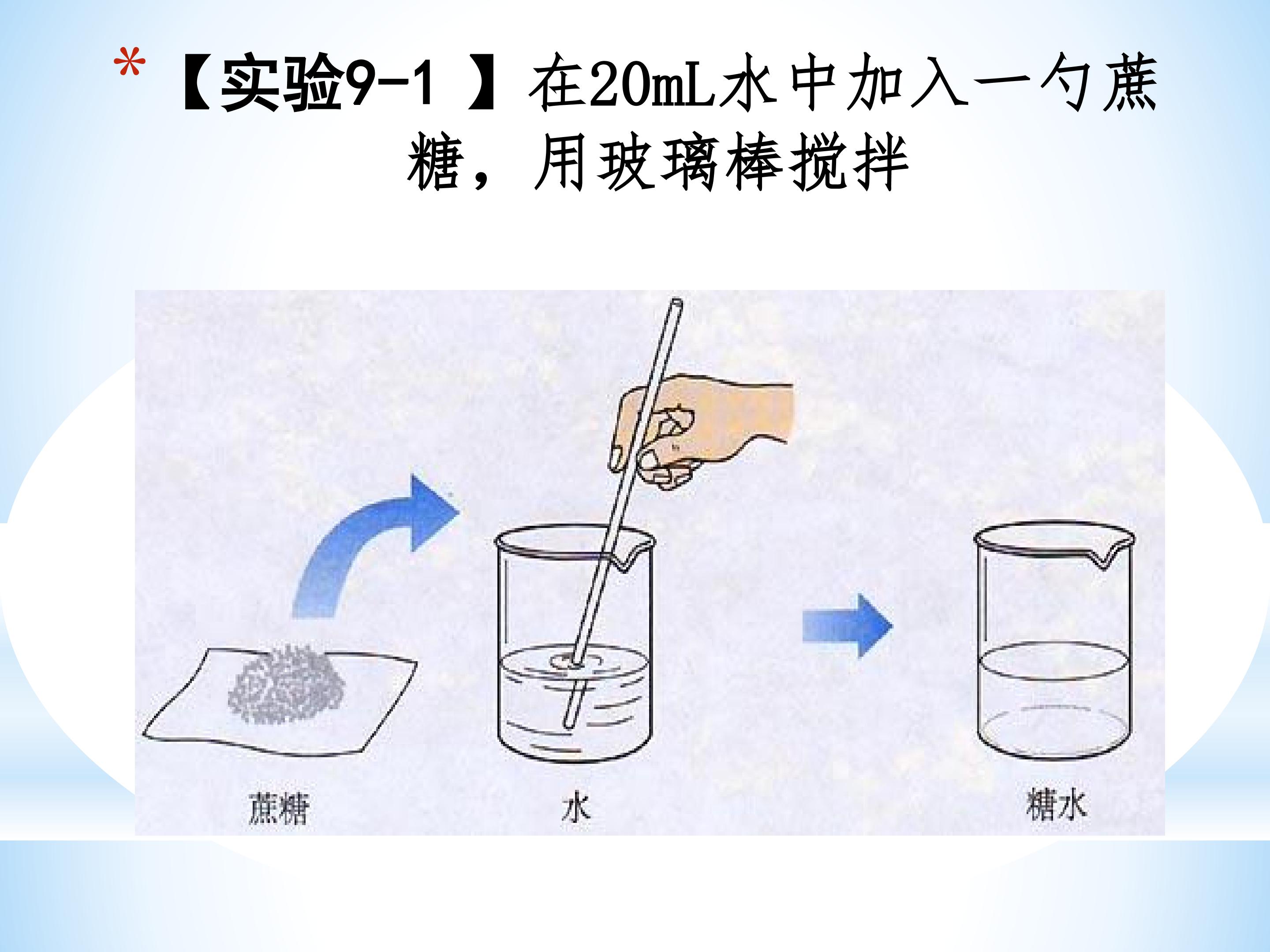 *【实验9-1 】在20mL水中加入一勺蔗糖，用玻璃棒搅拌

蔗糖

水

糖水