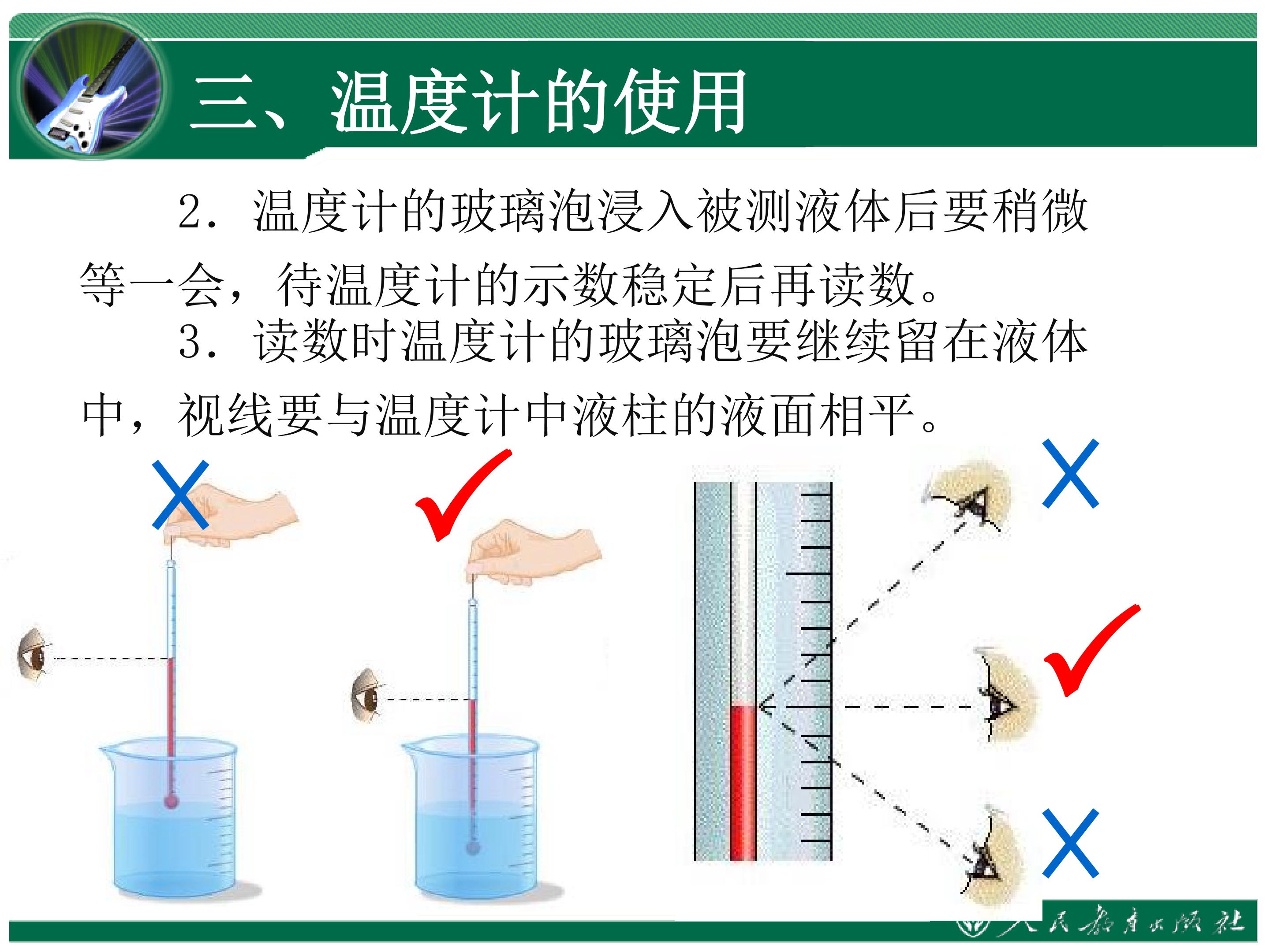 三、温度计的使用

2．温度计的玻璃泡浸入被测液体后要稍微等一会，待温度计的示数稳定后再读数。

3．读数时温度计的玻璃泡要继续留在液体中，视线要与温度计中液柱的液面相平。

人民教育出版社