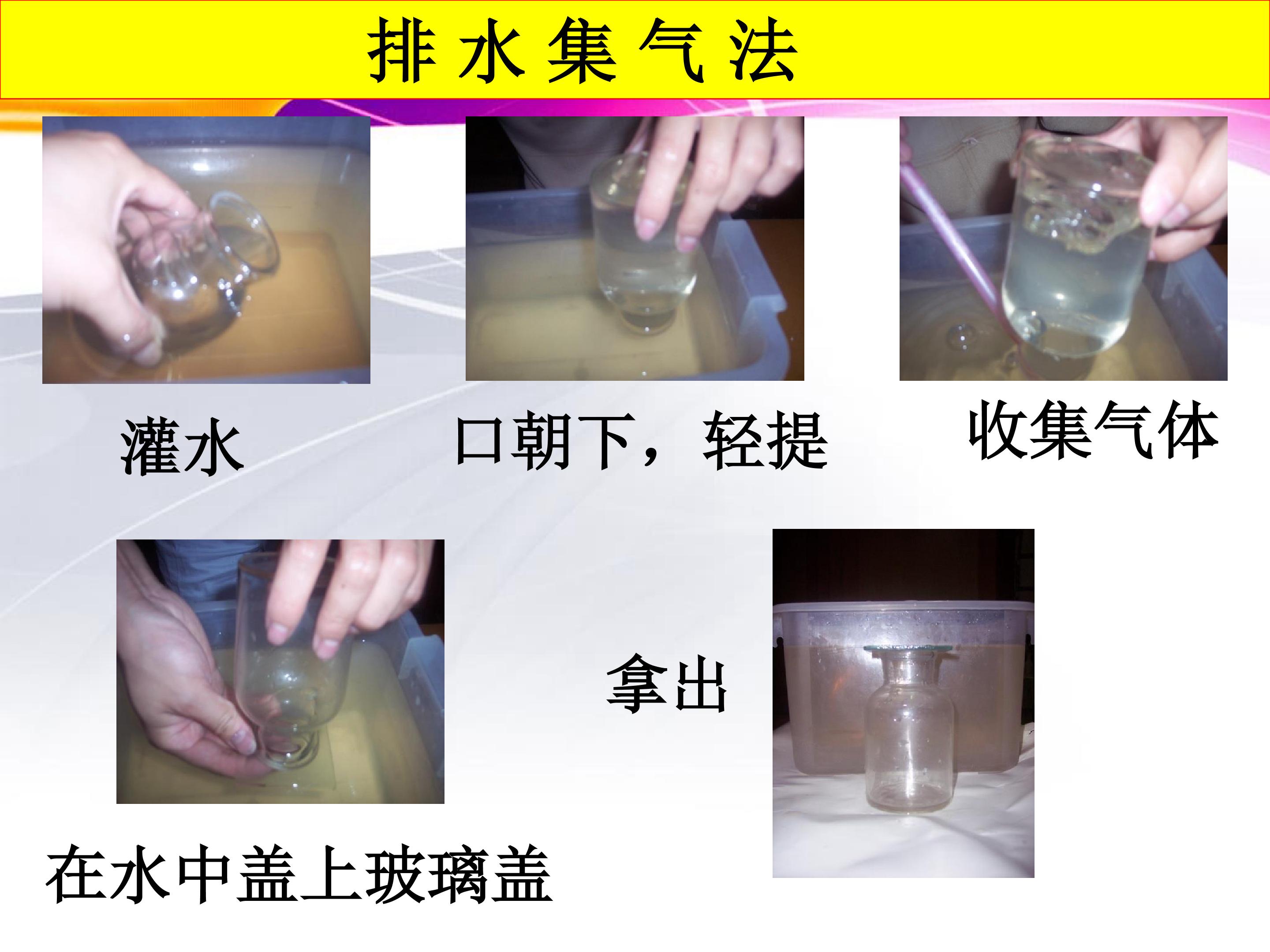 排水集气法

灌水

口朝下，轻提

收集气体

拿出

在水中盖上玻璃盖