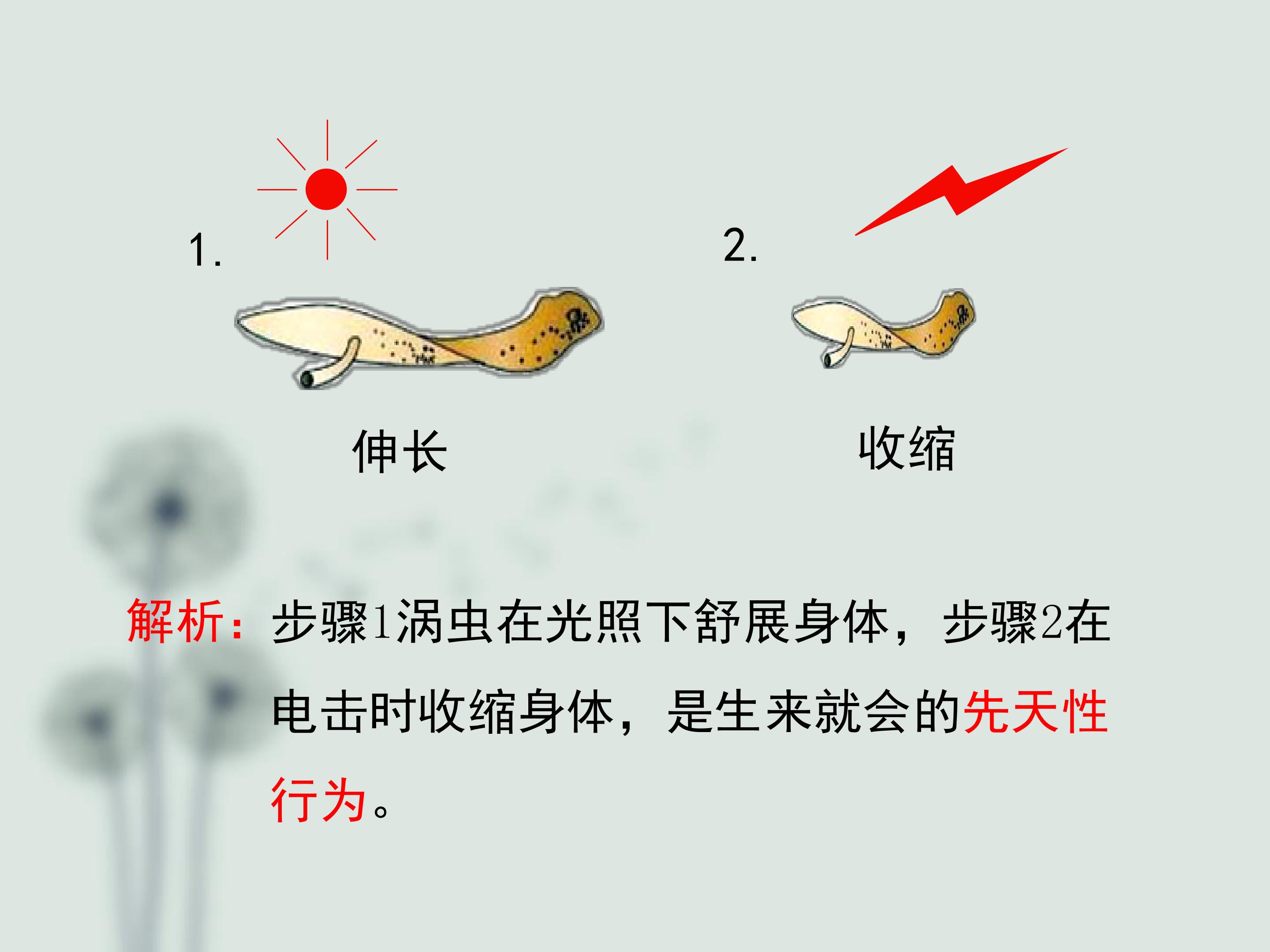 1.

2.

伸长

收缩

解析：步骤1涡虫在光照下舒展身体，步骤2在电击时收缩身体，是生来就会的先天性行为。