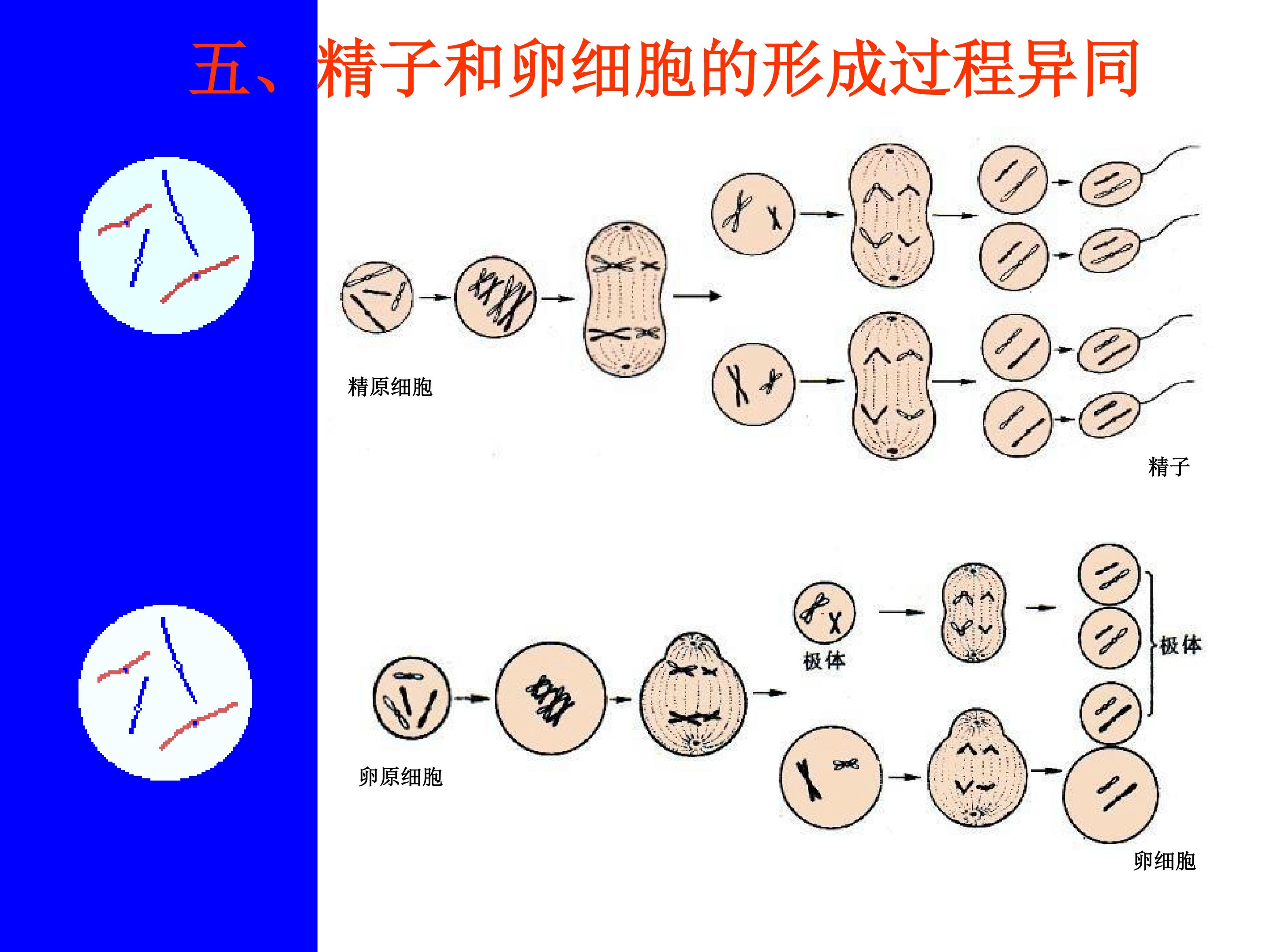 五、精子和卵细胞的形成过程异同

精原细胞

精子

极体

极体

卵原细胞

卵细胞