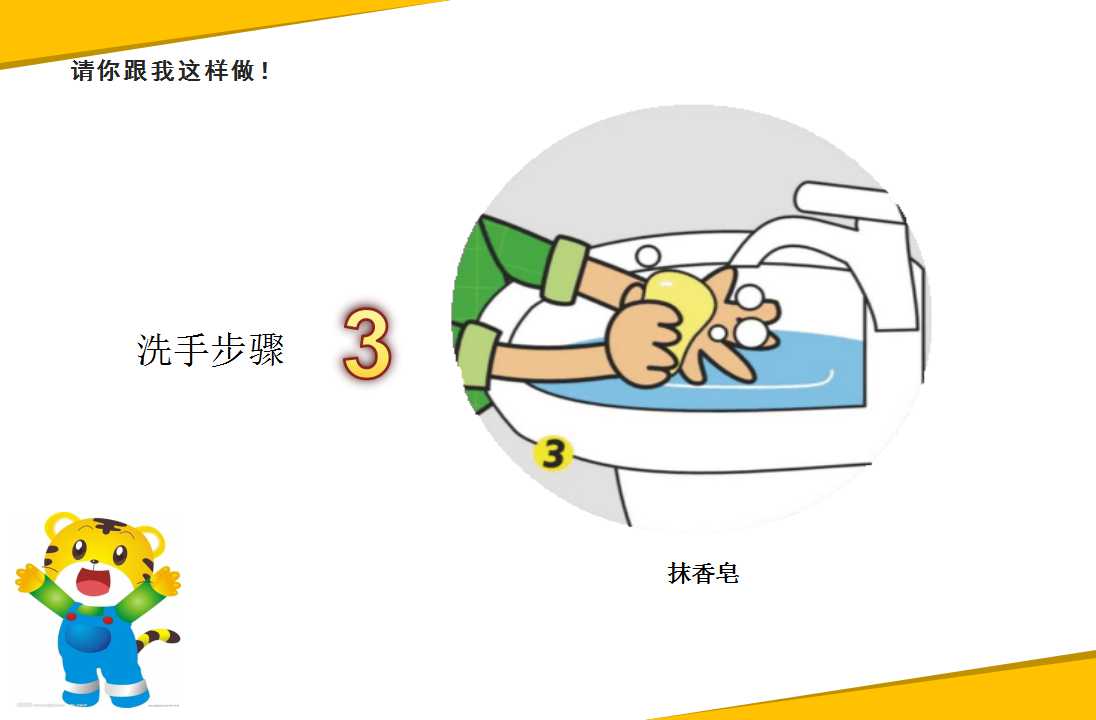 请你跟我这样做！

洗手步骤 3

3

抹香皂