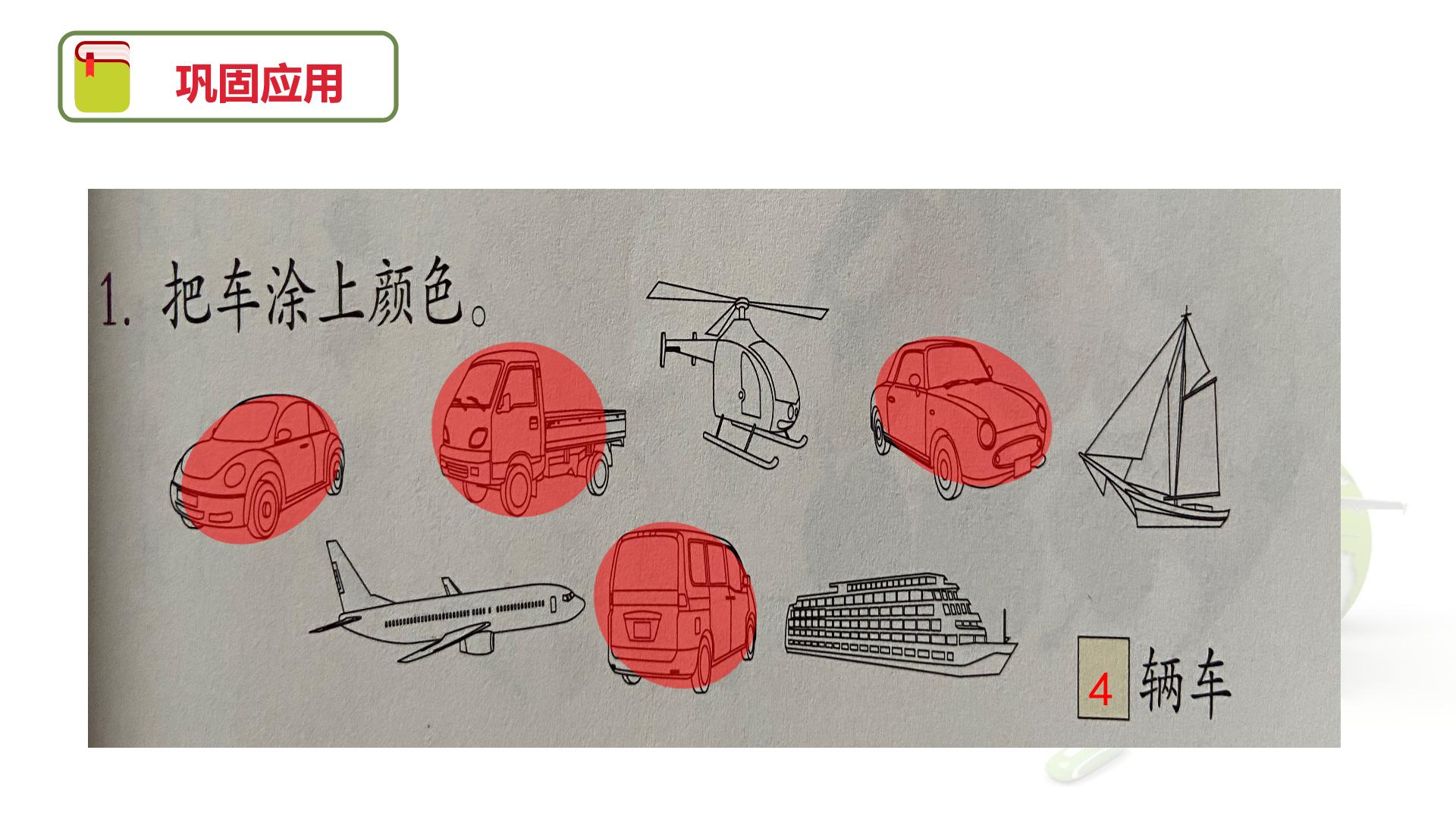 巩固应用

1. 把车涂上颜色。

4 辆车