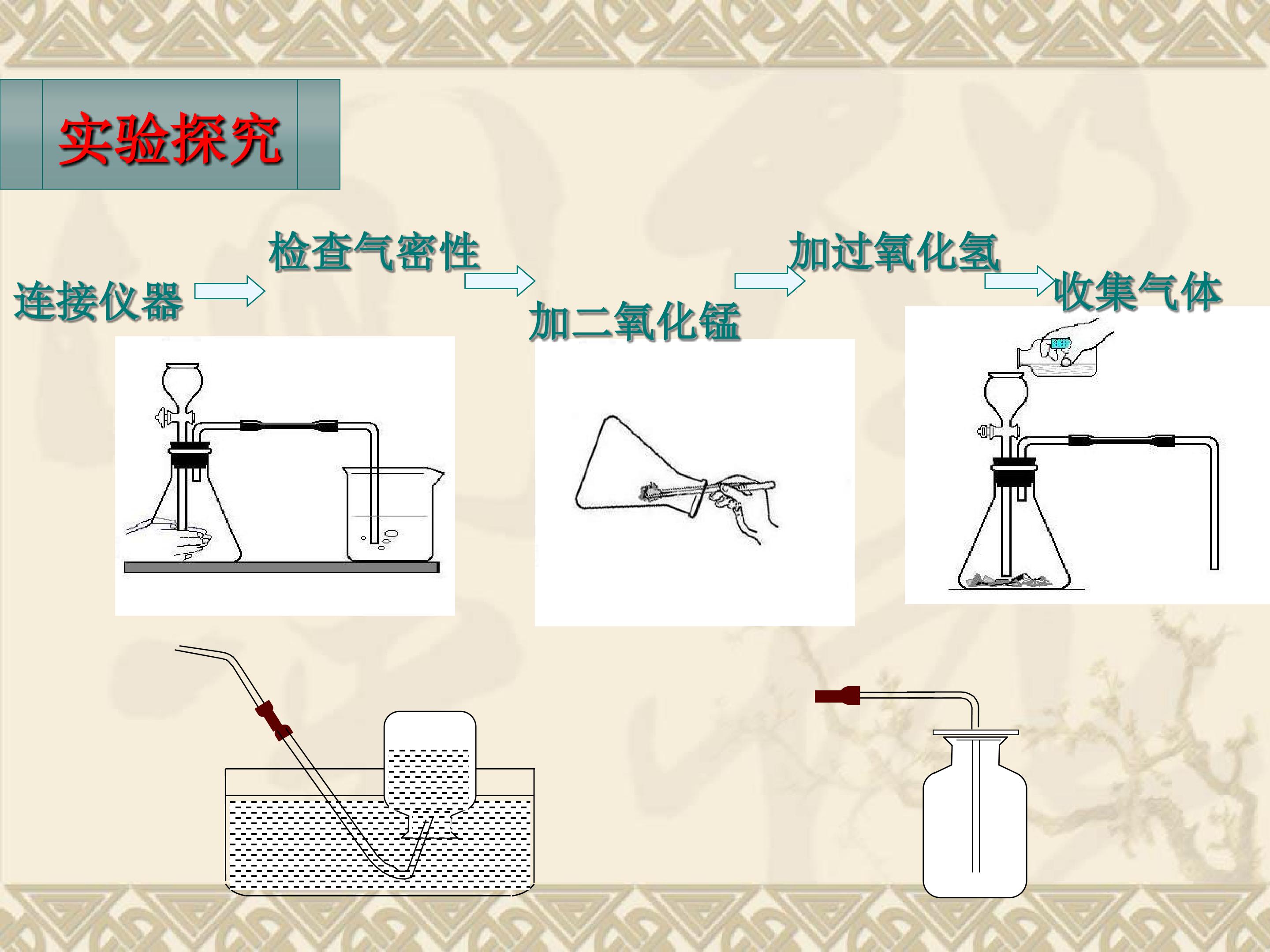 实验探究

连接仪器

检查气密性

加二氧化锰

加过氧化氢

收集气体