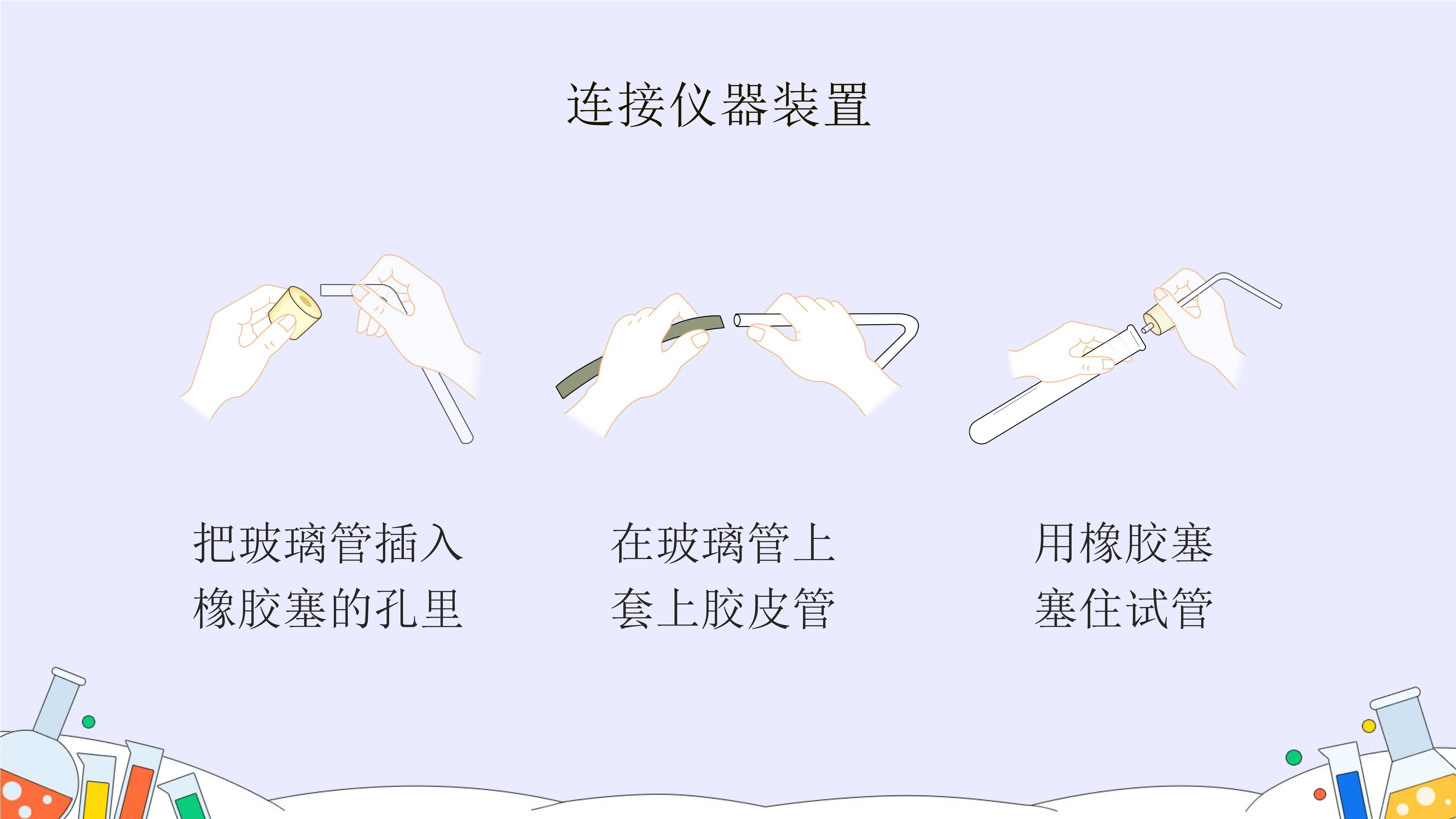 连接仪器装置

把玻璃管插入橡胶塞的孔里

在玻璃管上套上胶皮管

用橡胶塞塞住试管