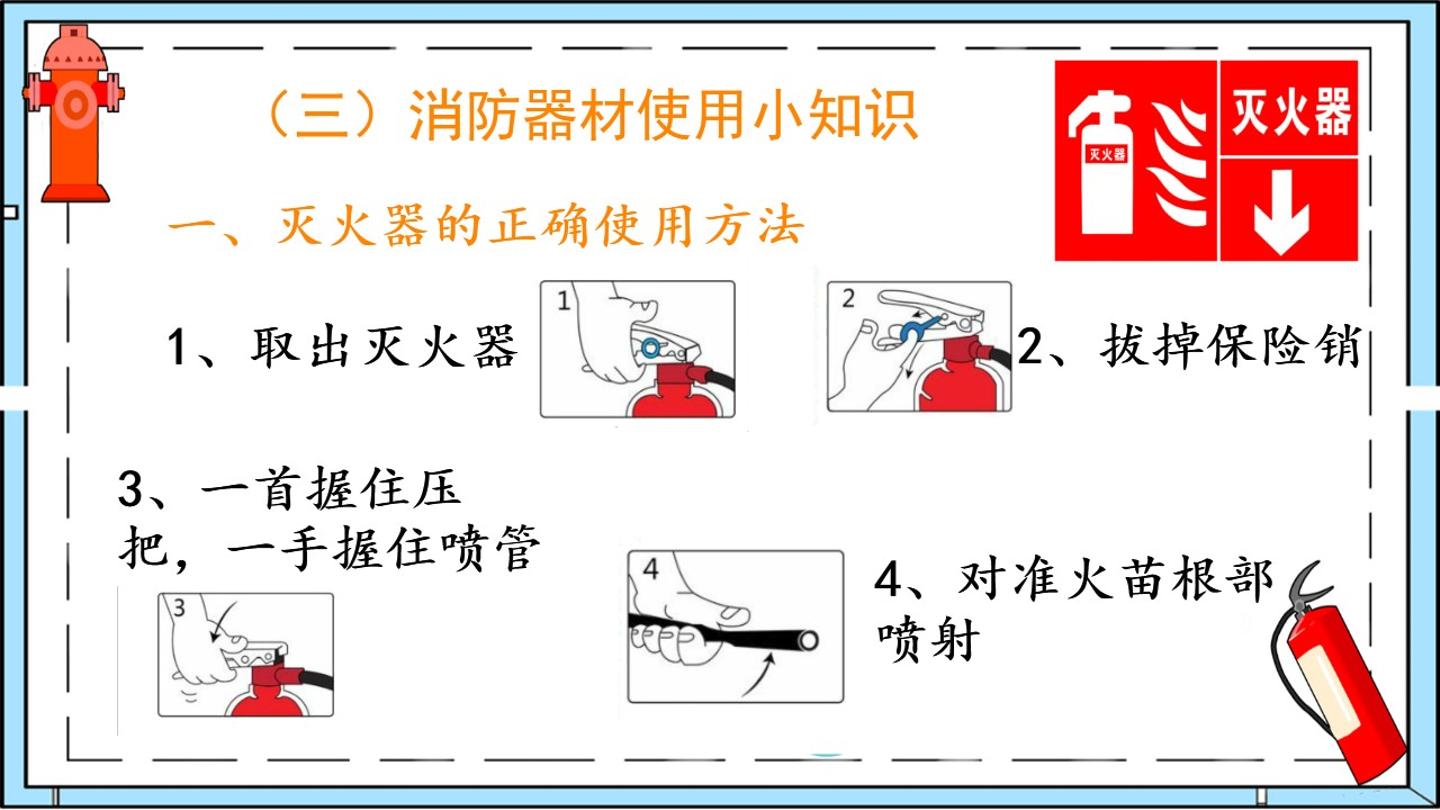 （三）消防器材使用小知识

灭火器
灭火器

一、灭火器的正确使用方法

1、取出灭火器

1

2

2、拔掉保险销

3、一首握住压把，一手握住喷管

3

4

4、对准火苗根部喷射