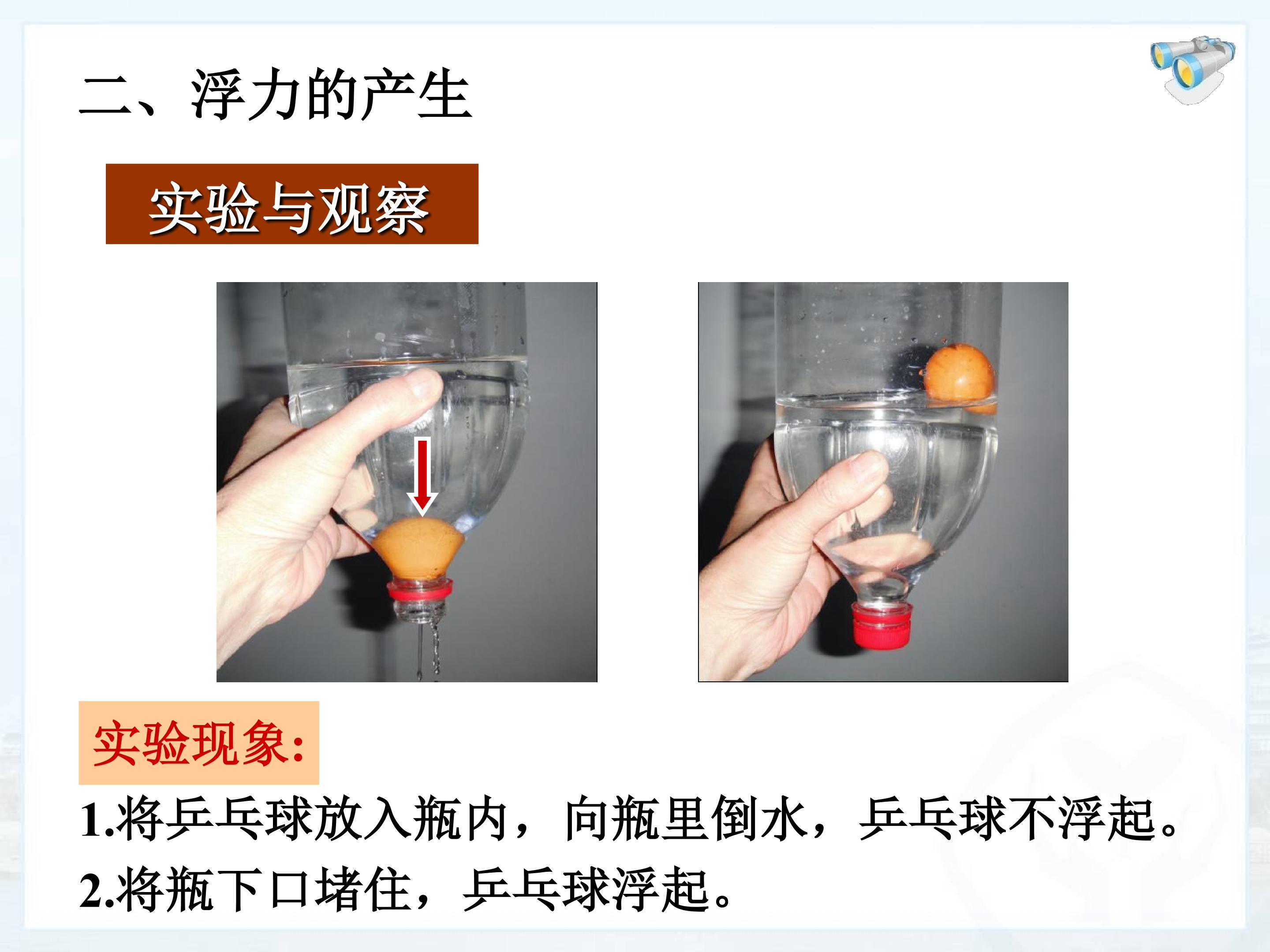 二、浮力的产生

实验与观察

实验现象:

1.将乒乓球放入瓶内，向瓶里倒水，乒乓球不浮起。

2.将瓶下口堵住，乒乓球浮起。