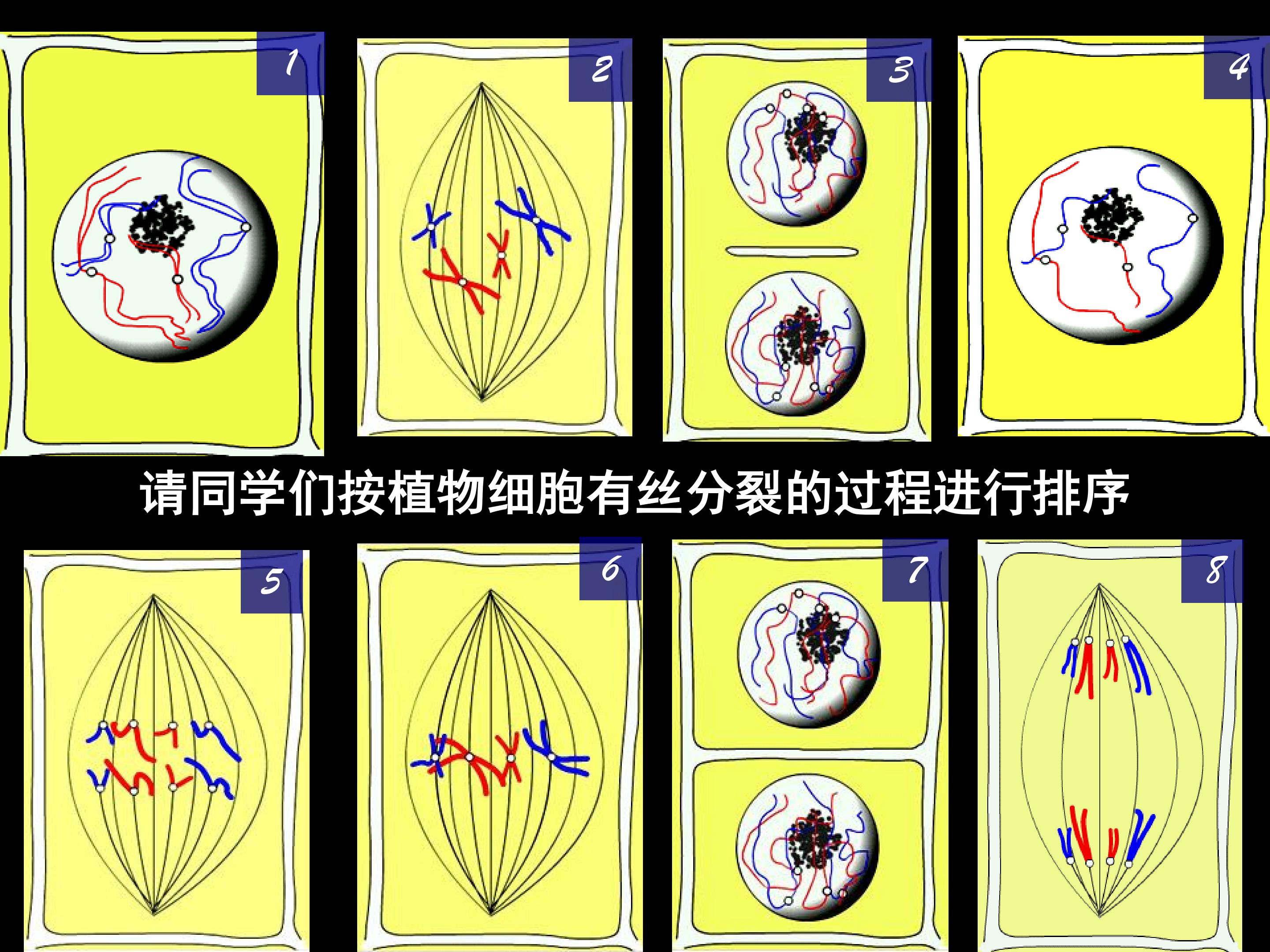 1

2

3

4

请同学们按植物细胞有丝分裂的过程进行排序

5

6

7

8