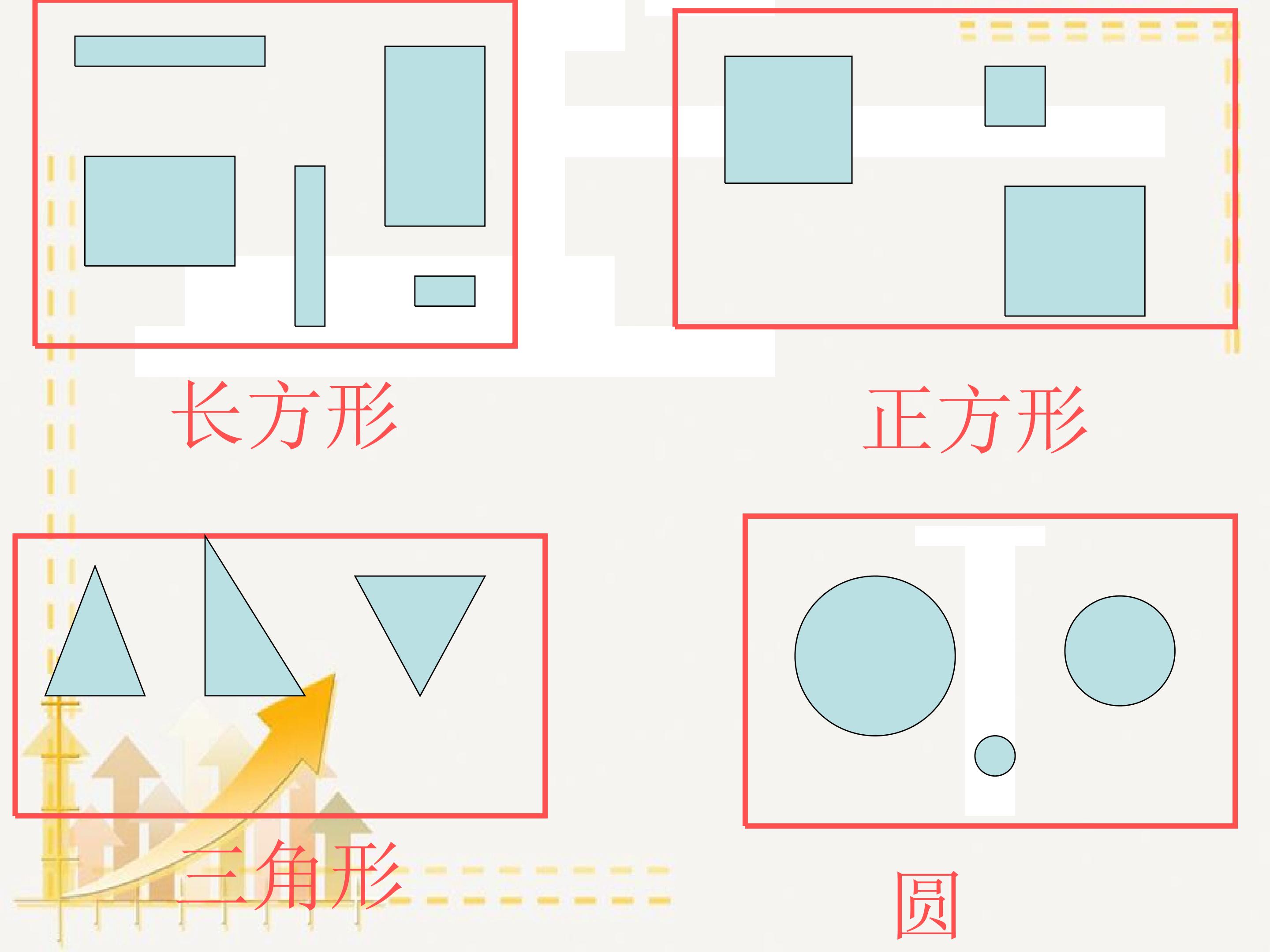 长方形

正方形

三角形

圆