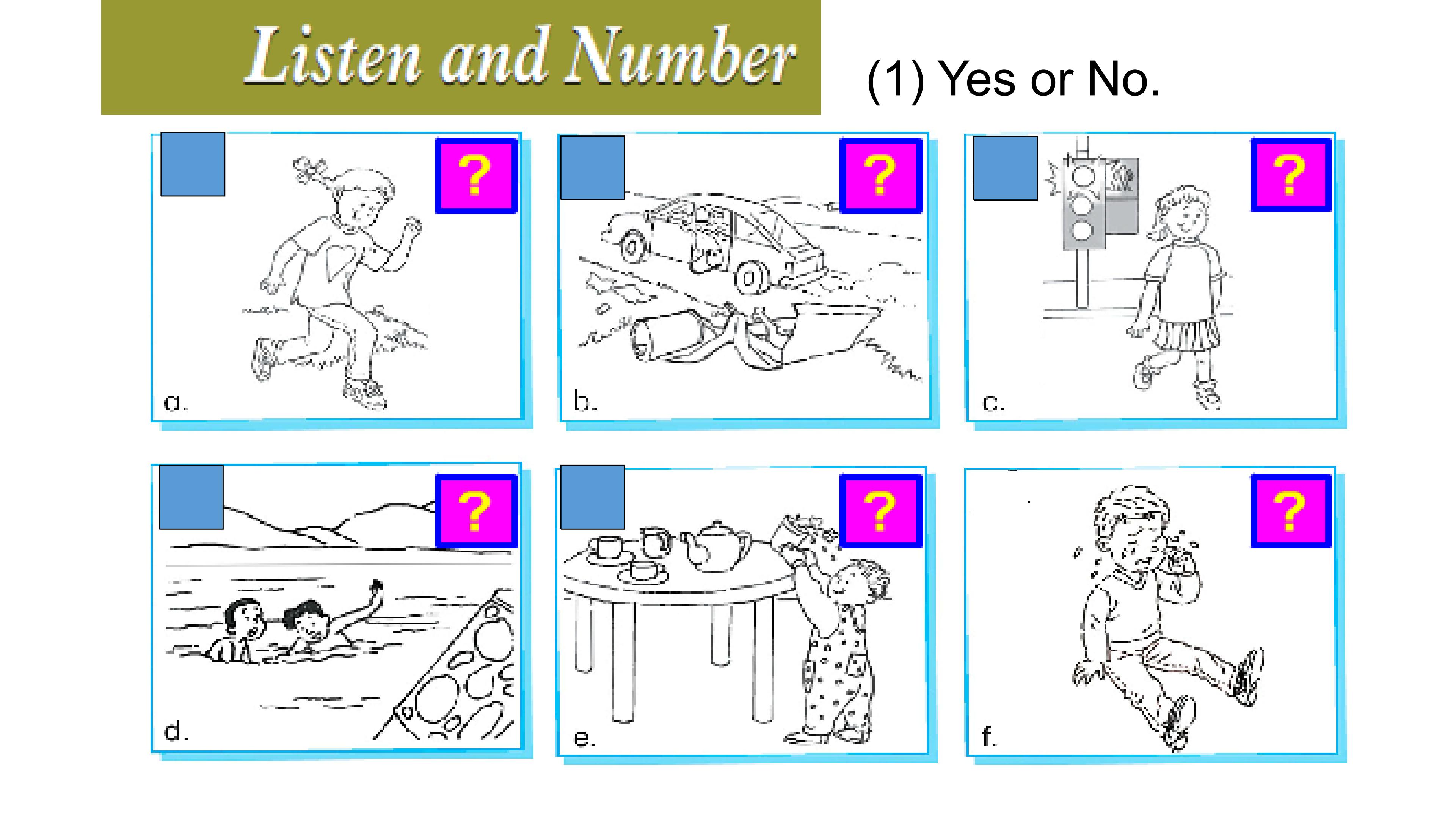 Listen and Number

(1) Yes or No.

?
a.

?
b.

?
c.

?
d.

?
e.

?
f.