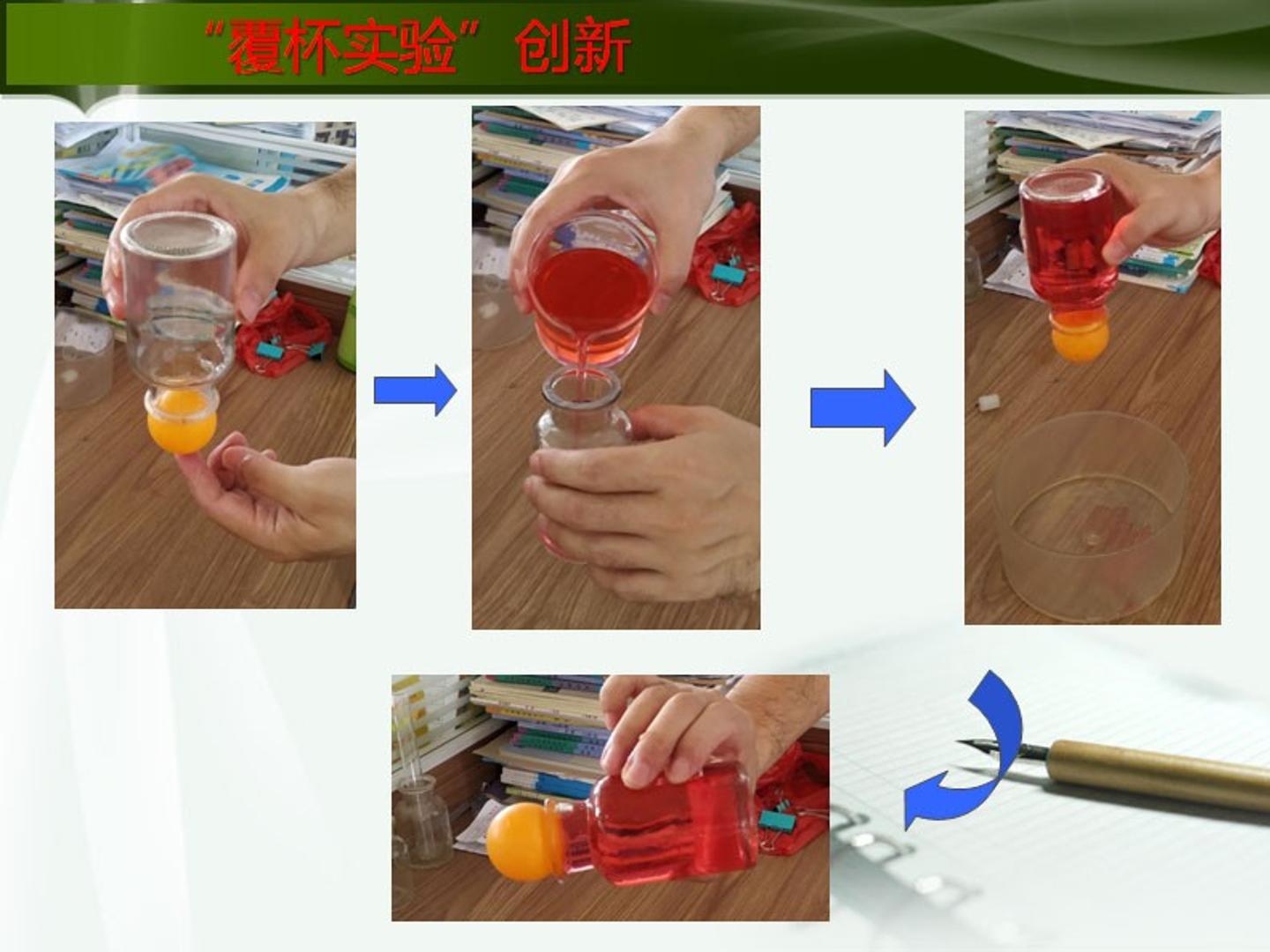 “覆杯实验”创新