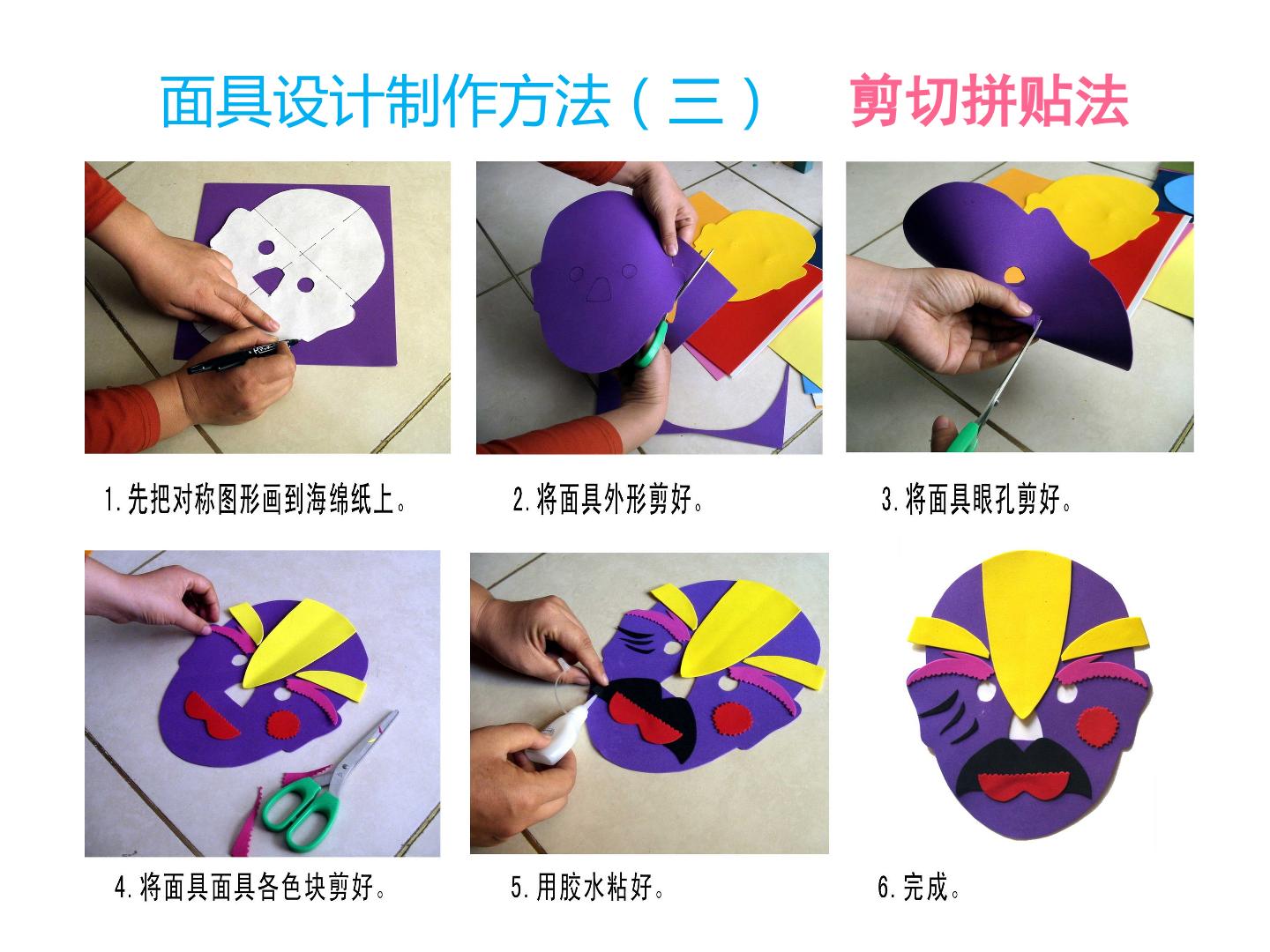 面具设计制作方法（三） 剪切拼贴法

1.先把对称图形画到海绵纸上。

2.将面具外形剪好。

3.将面具眼孔剪好。

4.将面具面具各色块剪好。

5.用胶水粘好。

6.完成。