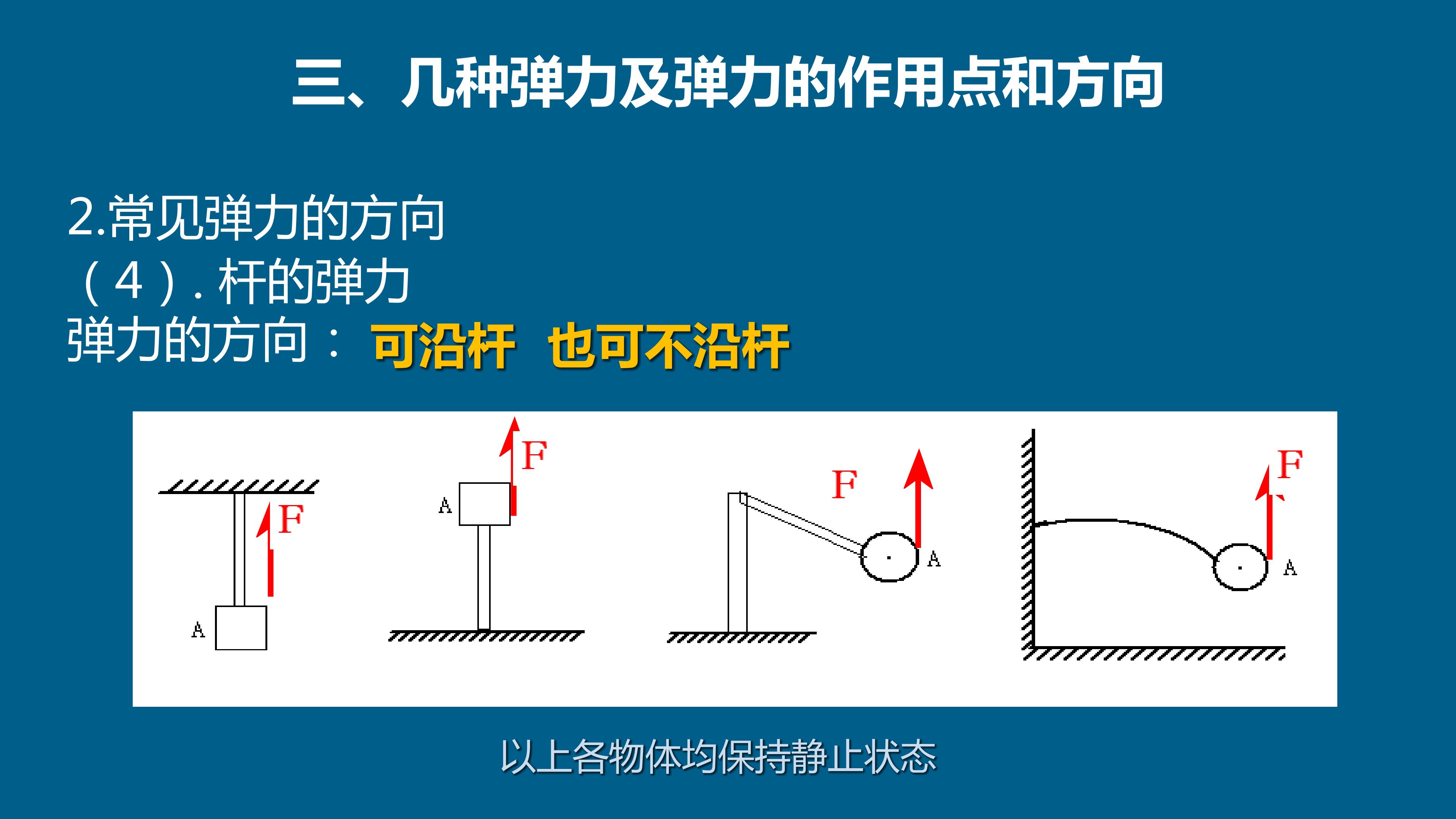 三、几种弹力及弹力的作用点和方向

2.常见弹力的方向
（4）. 杆的弹力
弹力的方向： 可沿杆　也可不沿杆

F
A

F
A

F
A

F
A

以上各物体均保持静止状态