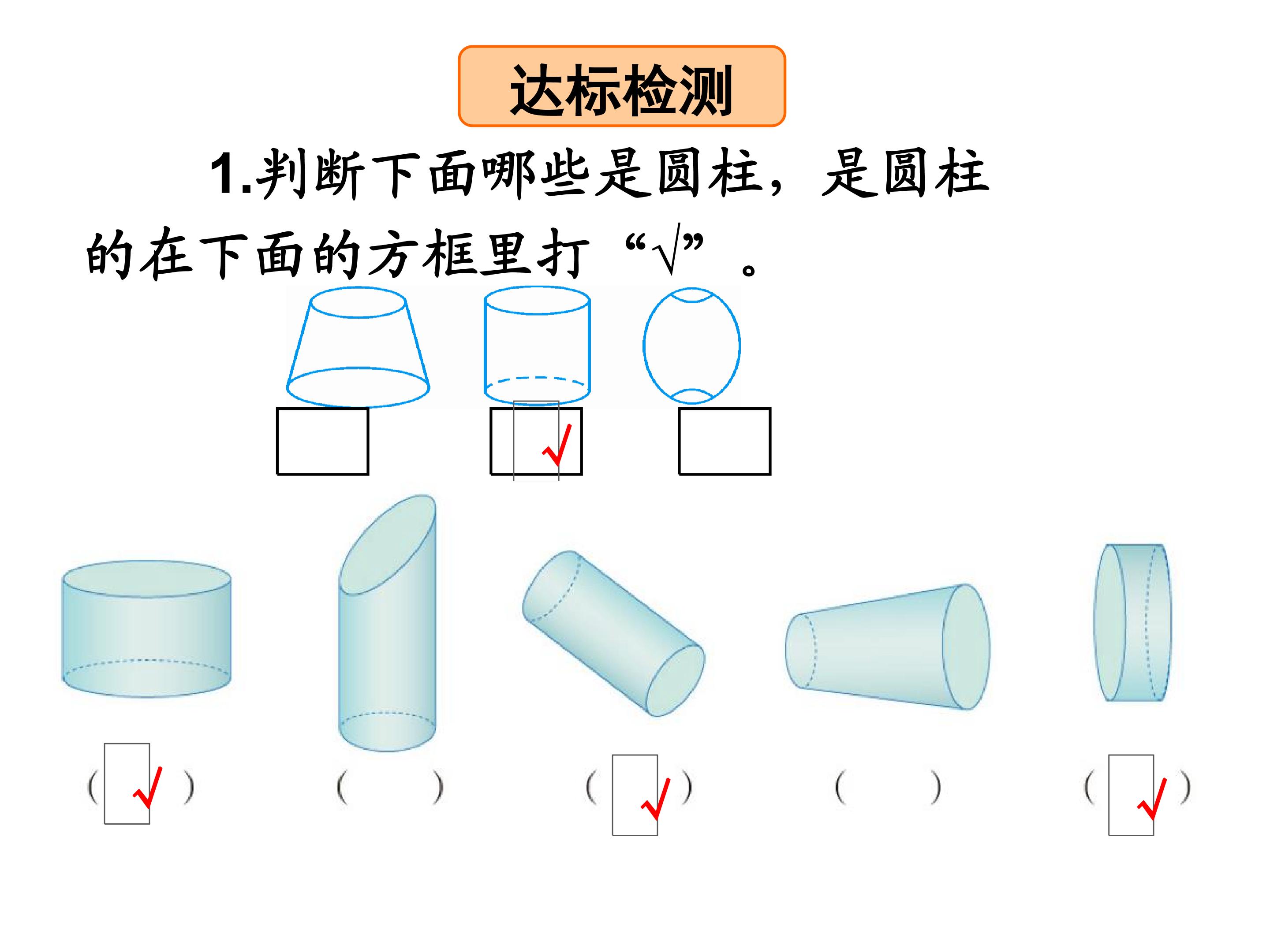 达标检测

1.判断下面哪些是圆柱，是圆柱的在下面的方框里打“√”。

√

( √ ) (　　) ( √ ) (　　) ( √ )