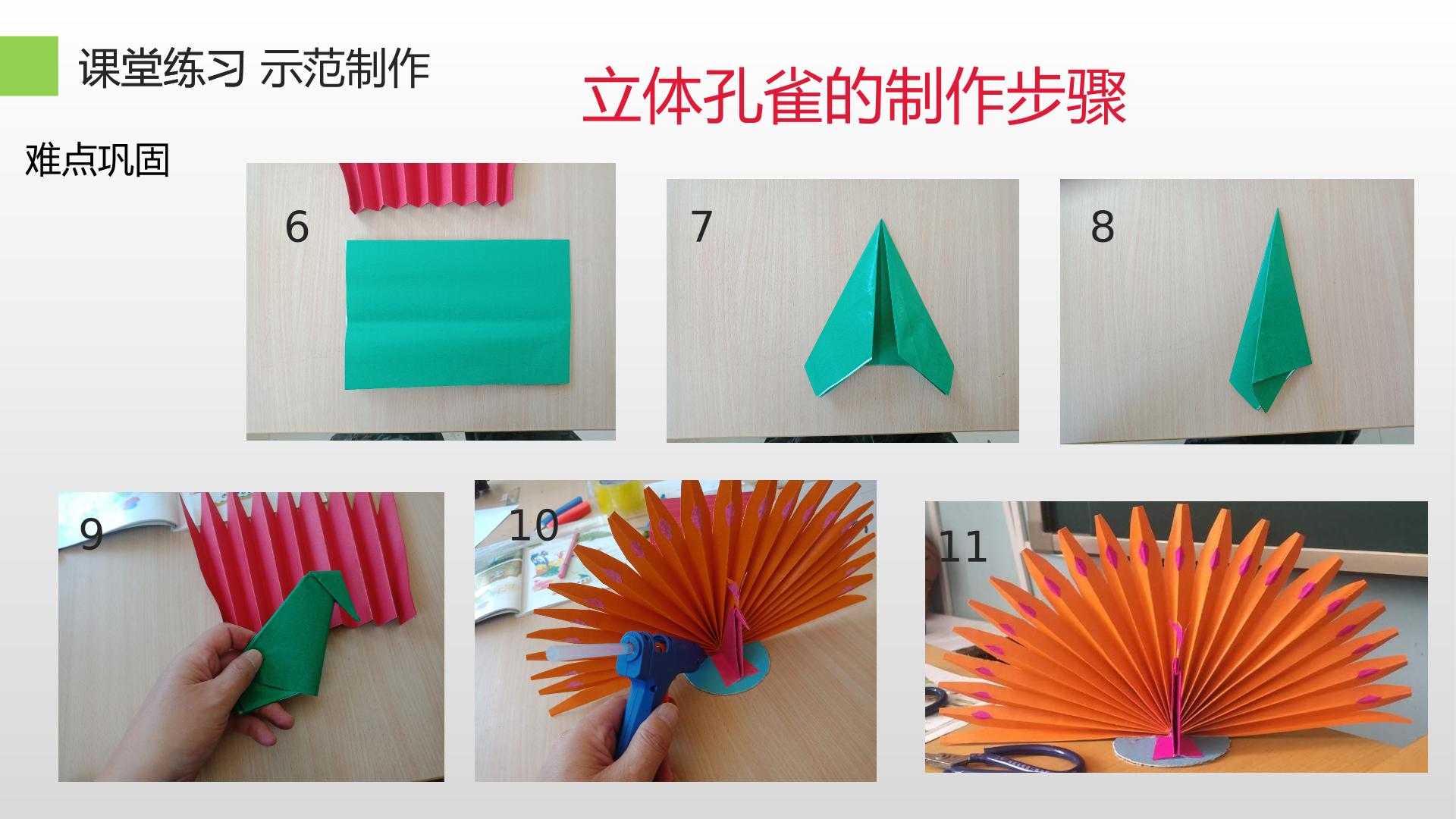 课堂练习 示范制作

立体孔雀的制作步骤

难点巩固

6

7

8

9

10

11