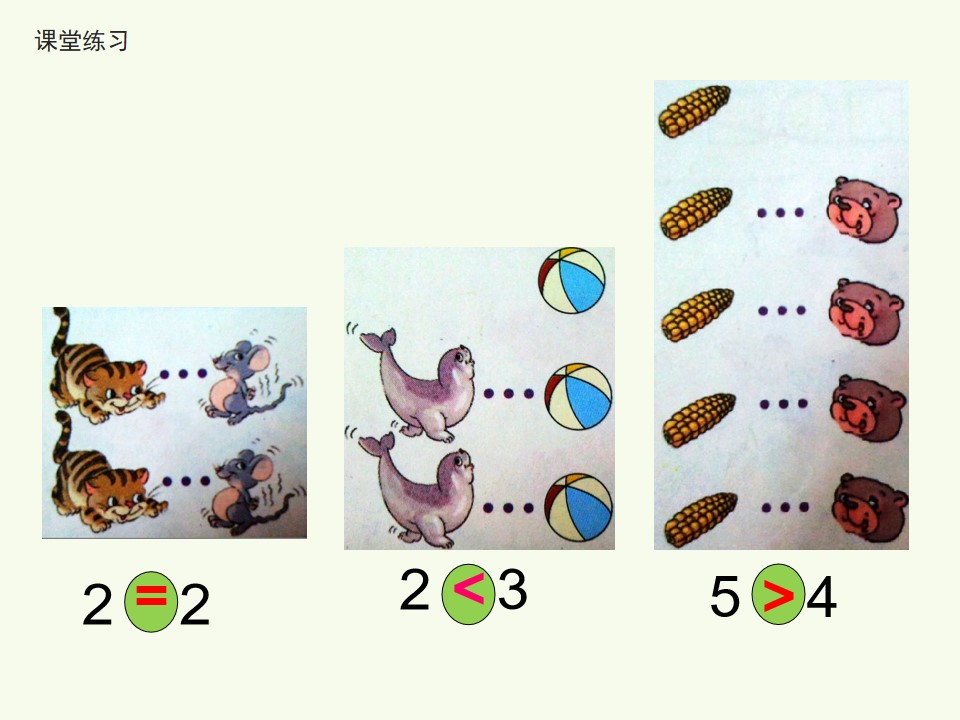 课堂练习

$2 = 2$

$2 < 3$

$5 > 4$