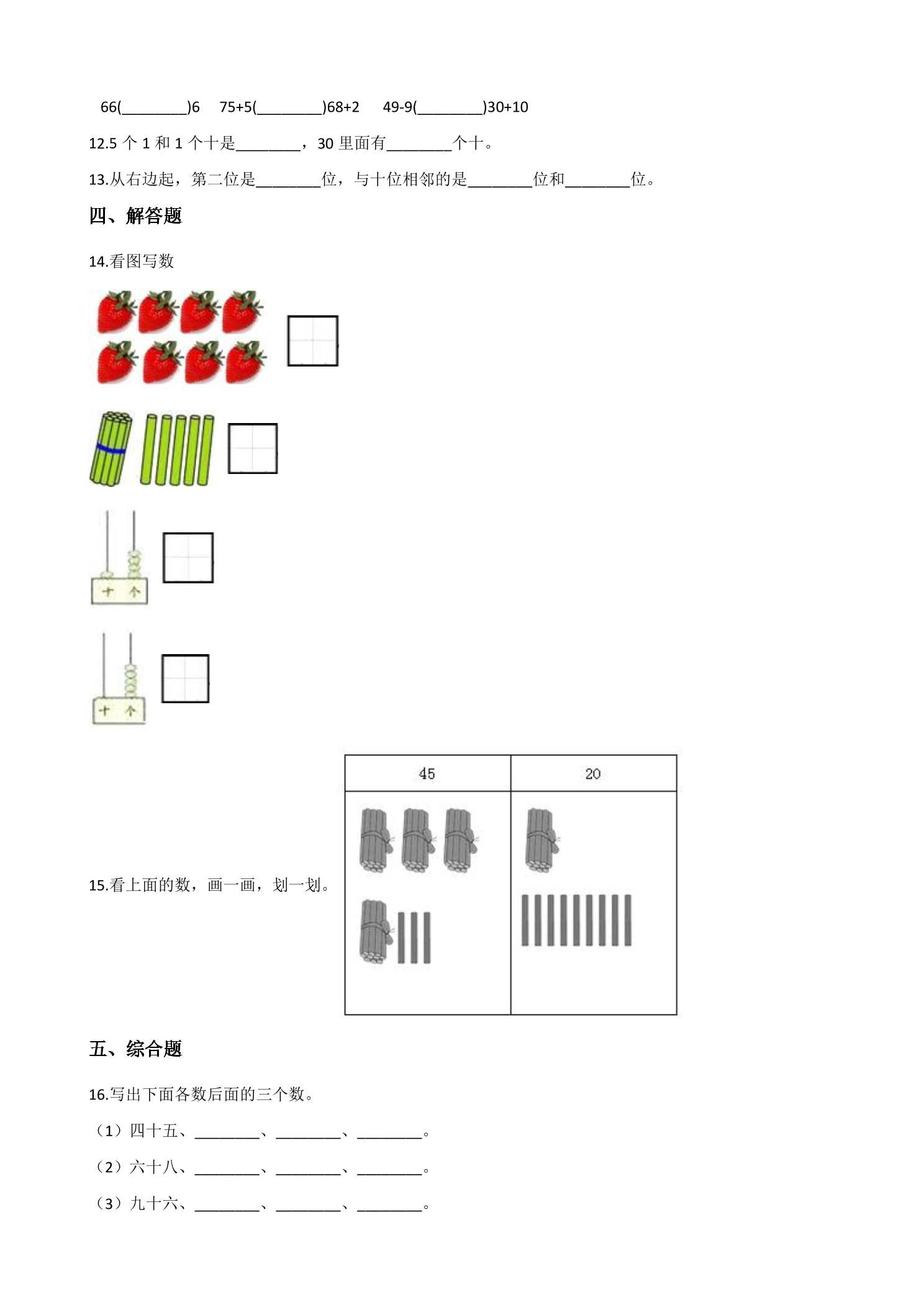 66(________)6　75+5(________)68+2　49-9(________)30+10

12.5 个 1 和 1 个十是________，30 里面有________个十。

13.从右边起，第二位是________位，与十位相邻的是________位和________位。

四、解答题

14.看图写数

十 个

十 个

15.看上面的数，画一画，划一划。

| 45 | 20 |
|---|---|
|  |  |

五、综合题

16.写出下面各数后面的三个数。

（1）四十五、________、________、________。

（2）六十八、________、________、________。

（3）九十六、________、________、________。