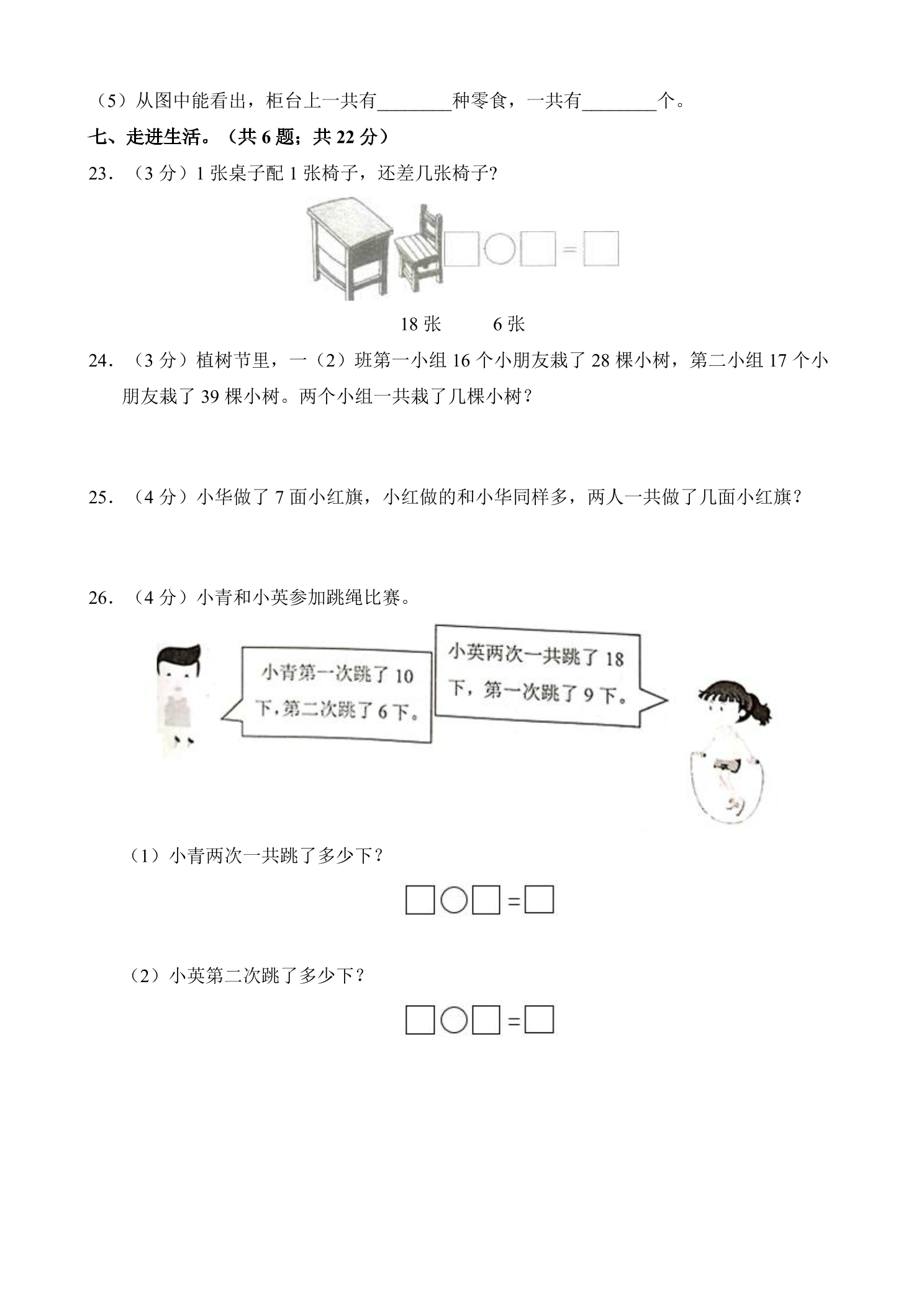 （5）从图中能看出，柜台上一共有________种零食，一共有________个。

七、走进生活。（共 6 题；共 22 分）

23．（3 分）1 张桌子配 1 张椅子，还差几张椅子？

□○□=□

18 张　　6 张

24．（3 分）植树节里，一（2）班第一小组 16 个小朋友栽了 28 棵小树，第二小组 17 个小朋友栽了 39 棵小树。两个小组一共栽了几棵小树？

25．（4 分）小华做了 7 面小红旗，小红做的和小华同样多，两人一共做了几面小红旗？

26．（4 分）小青和小英参加跳绳比赛。

小青第一次跳了 10 下，第二次跳了 6 下。

小英两次一共跳了 18 下，第一次跳了 9 下。

（1）小青两次一共跳了多少下？

□○□=□

（2）小英第二次跳了多少下？

□○□=□