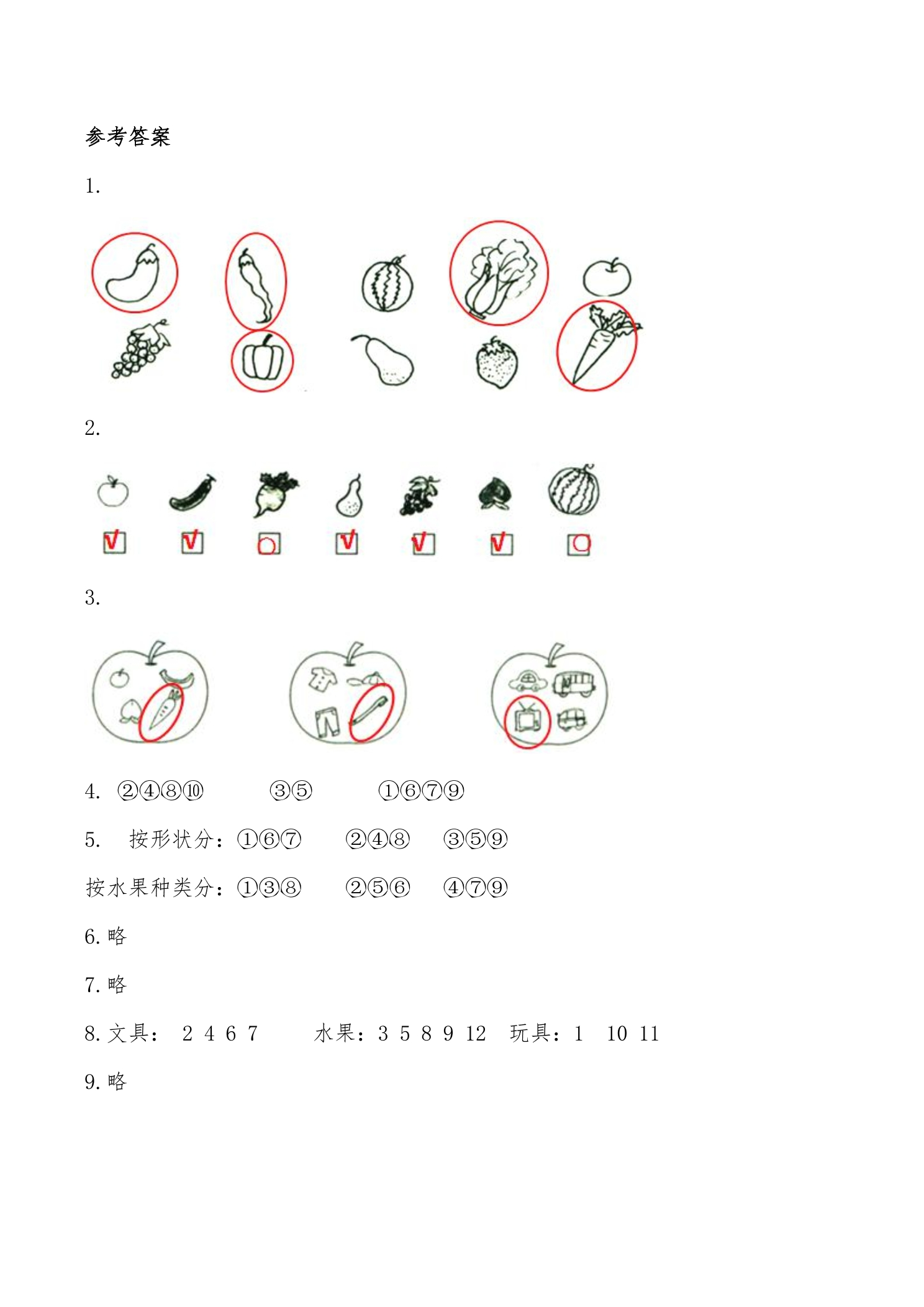 参考答案

1.

2.

√ √ ○ √ √ √ ○

3.

4. ②④⑧⑩ ③⑤ ①⑥⑦⑨

5. 按形状分：①⑥⑦ ②④⑧ ③⑤⑨

按水果种类分：①③⑧ ②⑤⑥ ④⑦⑨

6. 略

7. 略

8. 文具： 2 4 6 7 水果：3 5 8 9 12 玩具：1 10 11

9. 略