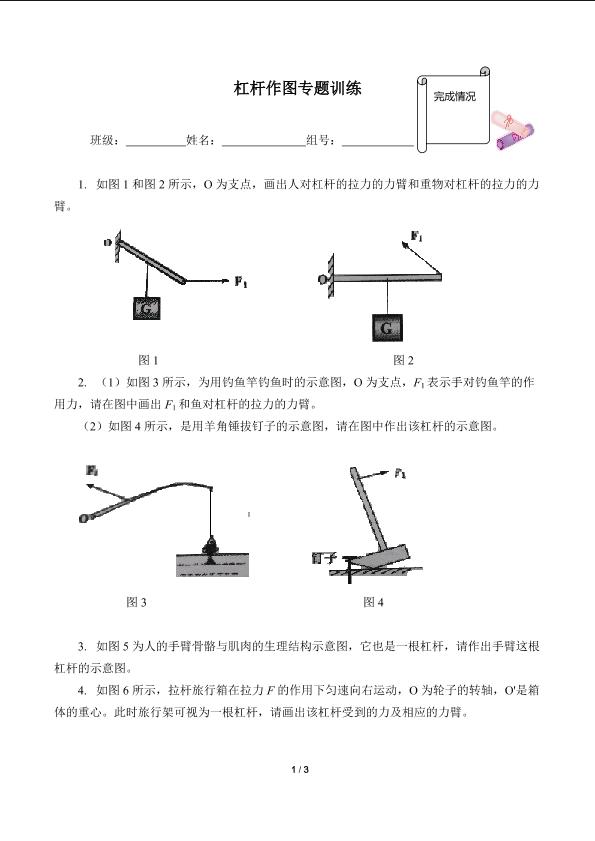 杠杆作图专题训练

完成情况

班级：__________姓名：______________组号：____________

1. 如图 1 和图 2 所示，O 为支点，画出人对杠杆的拉力的力臂和重物对杠杆的拉力的力臂。

O

$F_1$

G

$F_1$

O

G

图 1

图 2

2. （1）如图 3 所示，为用钓鱼竿钓鱼时的示意图，O 为支点，$F_1$ 表示手对钓鱼竿的作用力，请在图中画出 $F_1$ 和鱼对杠杆的拉力的力臂。

（2）如图 4 所示，是用羊角锤拔钉子的示意图，请在图中作出该杠杆的示意图。

$F_1$

O

$F_1$

钉子

图 3

图 4

3. 如图 5 为人的手臂骨骼与肌肉的生理结构示意图，它也是一根杠杆，请作出手臂这根杠杆的示意图。

4. 如图 6 所示，拉杆旅行箱在拉力 $F$ 的作用下匀速向右运动，O 为轮子的转轴，O'是箱体的重心。此时旅行架可视为一根杠杆，请画出该杠杆受到的力及相应的力臂。

1 / 3