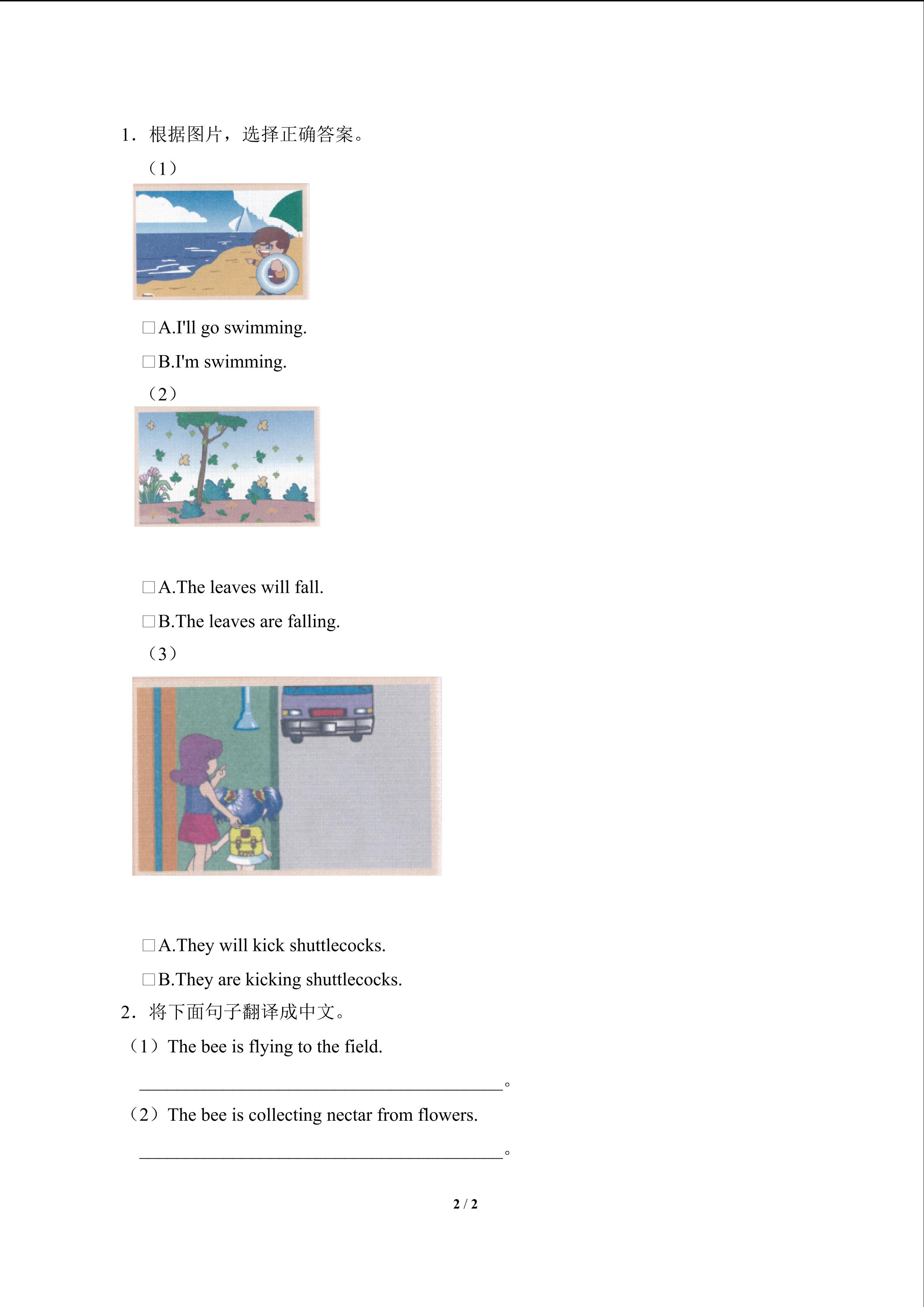 1．根据图片，选择正确答案。

（1）

□A.I'll go swimming.

□B.I'm swimming.

（2）

□A.The leaves will fall.

□B.The leaves are falling.

（3）

□A.They will kick shuttlecocks.

□B.They are kicking shuttlecocks.

2．将下面句子翻译成中文。

（1）The bee is flying to the field.

________________________________________。

（2）The bee is collecting nectar from flowers.

________________________________________。

2 / 2