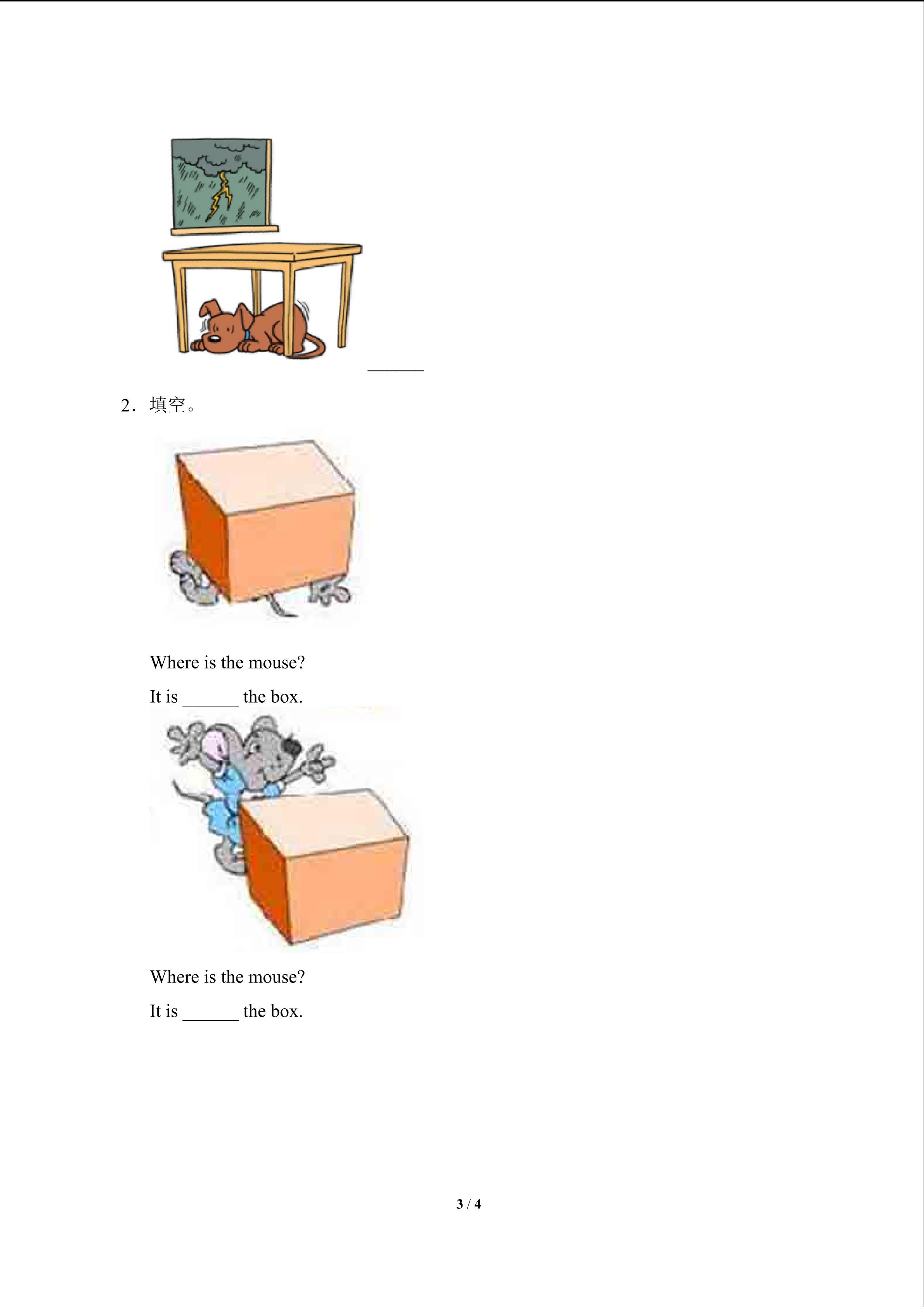 ______

2．填空。

Where is the mouse?

It is ______ the box.

Where is the mouse?

It is ______ the box.

3 / 4