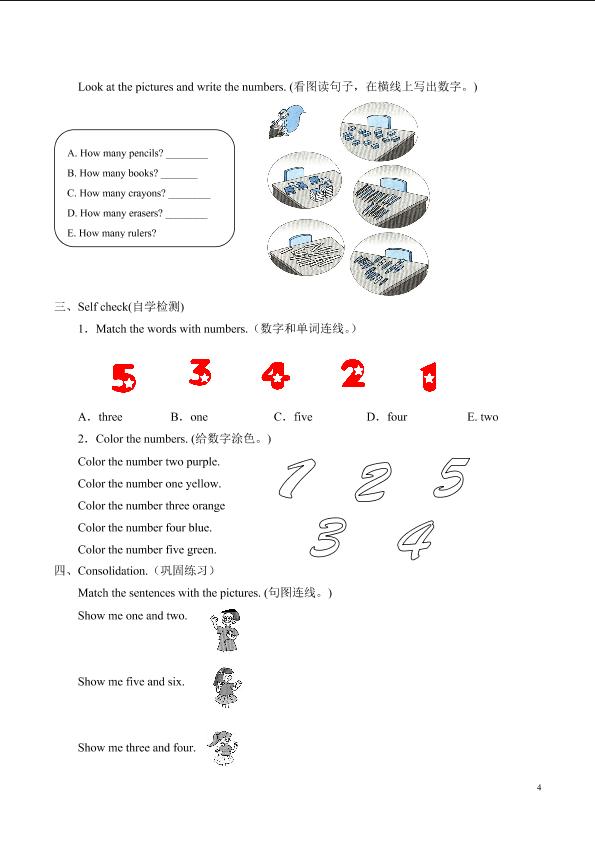 Look at the pictures and write the numbers. (看图读句子，在横线上写出数字。)

A. How many pencils? ________
B. How many books? _______
C. How many crayons? ________
D. How many erasers? ________
E. How many rulers?

三、Self check(自学检测)

1．Match the words with numbers.（数字和单词连线。）

5 3 4 2 1

A．three B．one C．five D．four E. two

2．Color the numbers. (给数字涂色。)

Color the number two purple.
Color the number one yellow.
Color the number three orange
Color the number four blue.
Color the number five green.

1 2 5 3 4

四、Consolidation.（巩固练习）

Match the sentences with the pictures. (句图连线。)

Show me one and two.

Show me five and six.

Show me three and four.

4