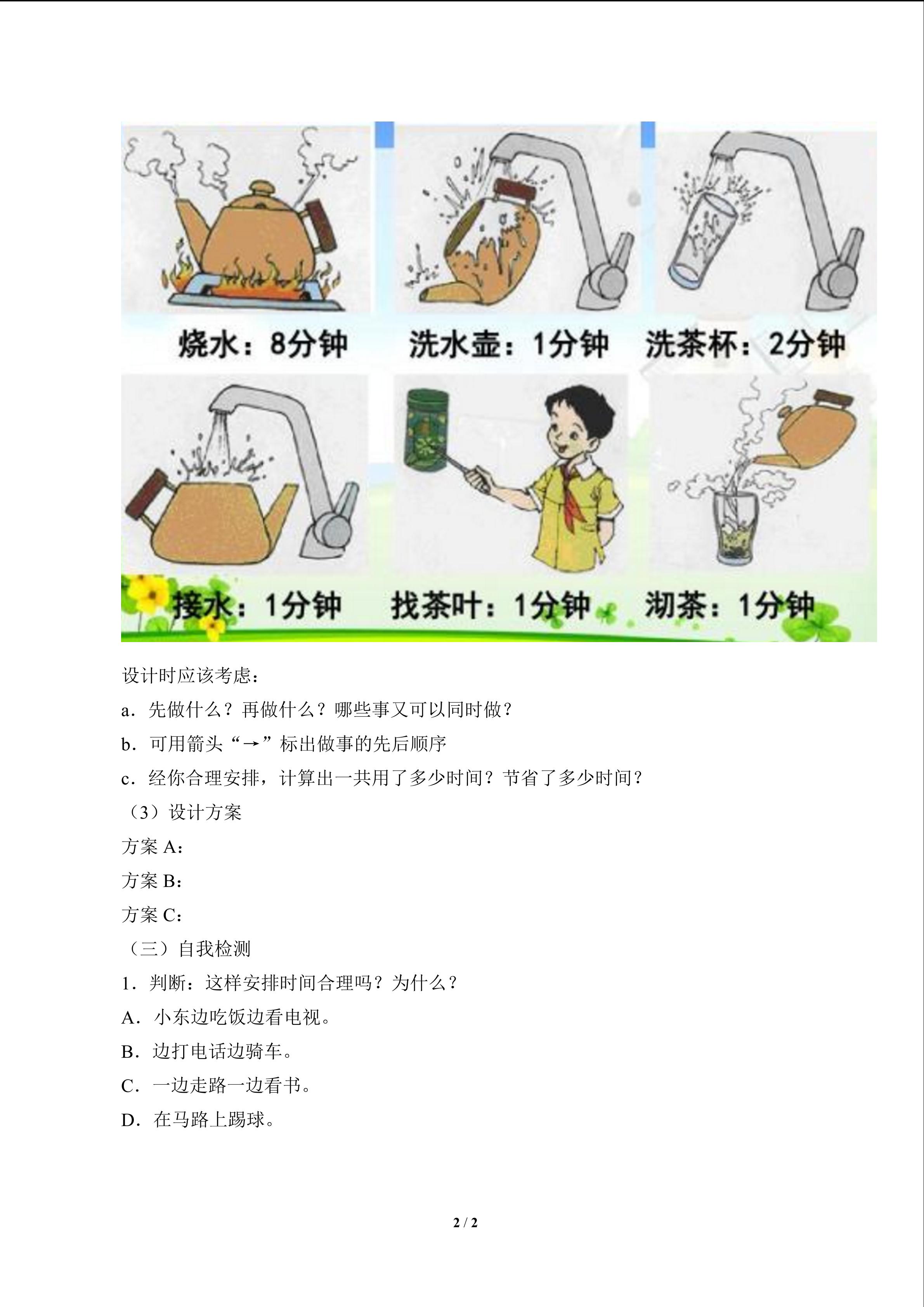 烧水：8分钟　洗水壶：1分钟　洗茶杯：2分钟

接水：1分钟　找茶叶：1分钟　沏茶：1分钟

设计时应该考虑：

a．先做什么？再做什么？哪些事又可以同时做？

b．可用箭头“→”标出做事的先后顺序

c．经你合理安排，计算出一共用了多少时间？节省了多少时间？

（3）设计方案

方案 A：

方案 B：

方案 C：

（三）自我检测

1．判断：这样安排时间合理吗？为什么？

A．小东边吃饭边看电视。

B．边打电话边骑车。

C．一边走路一边看书。

D．在马路上踢球。

2 / 2