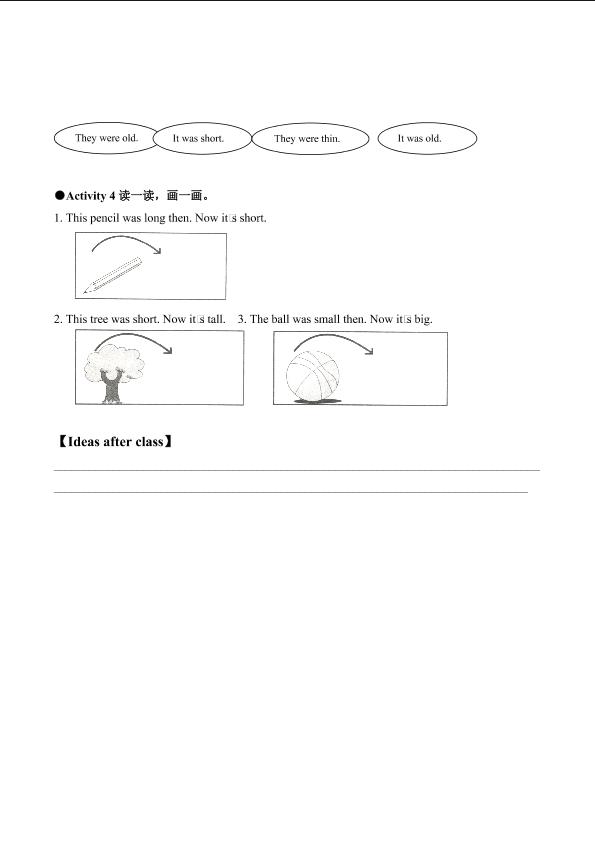 They were old. It was short. They were thin. It was old.

●Activity 4 读一读，画一画。

1. This pencil was long then. Now it□s short.

2. This tree was short. Now it□s tall. 3. The ball was small then. Now it□s big.

【Ideas after class】