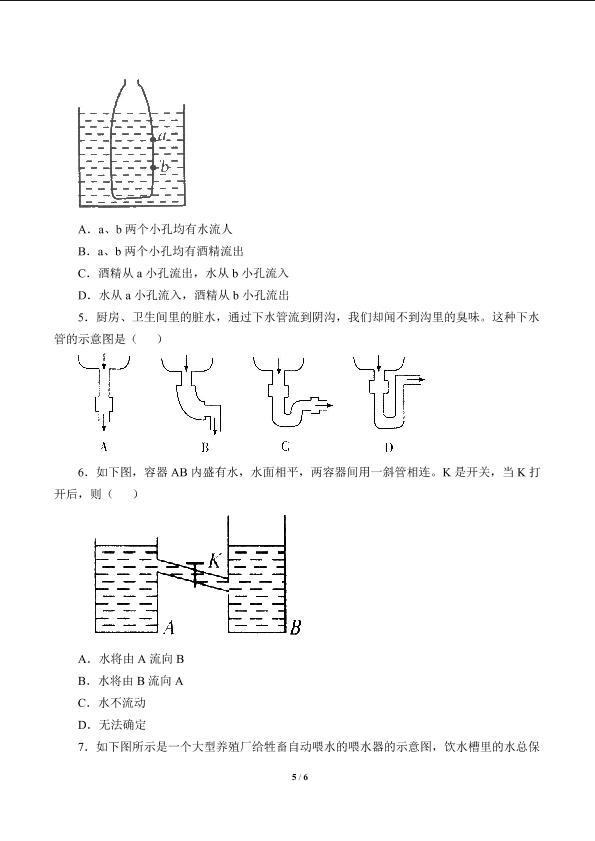 a
b

A．a、b 两个小孔均有水流人

B．a、b 两个小孔均有酒精流出

C．酒精从 a 小孔流出，水从 b 小孔流入

D．水从 a 小孔流入，酒精从 b 小孔流出

5．厨房、卫生间里的脏水，通过下水管流到阴沟，我们却闻不到沟里的臭味。这种下水管的示意图是（　）

A　B　C　D

6．如下图，容器 AB 内盛有水，水面相平，两容器间用一斜管相连。K 是开关，当 K 打开后，则（　）

K
A　B

A．水将由 A 流向 B

B．水将由 B 流向 A

C．水不流动

D．无法确定

7．如下图所示是一个大型养殖厂给牲畜自动喂水的喂水器的示意图，饮水槽里的水总保

5 / 6