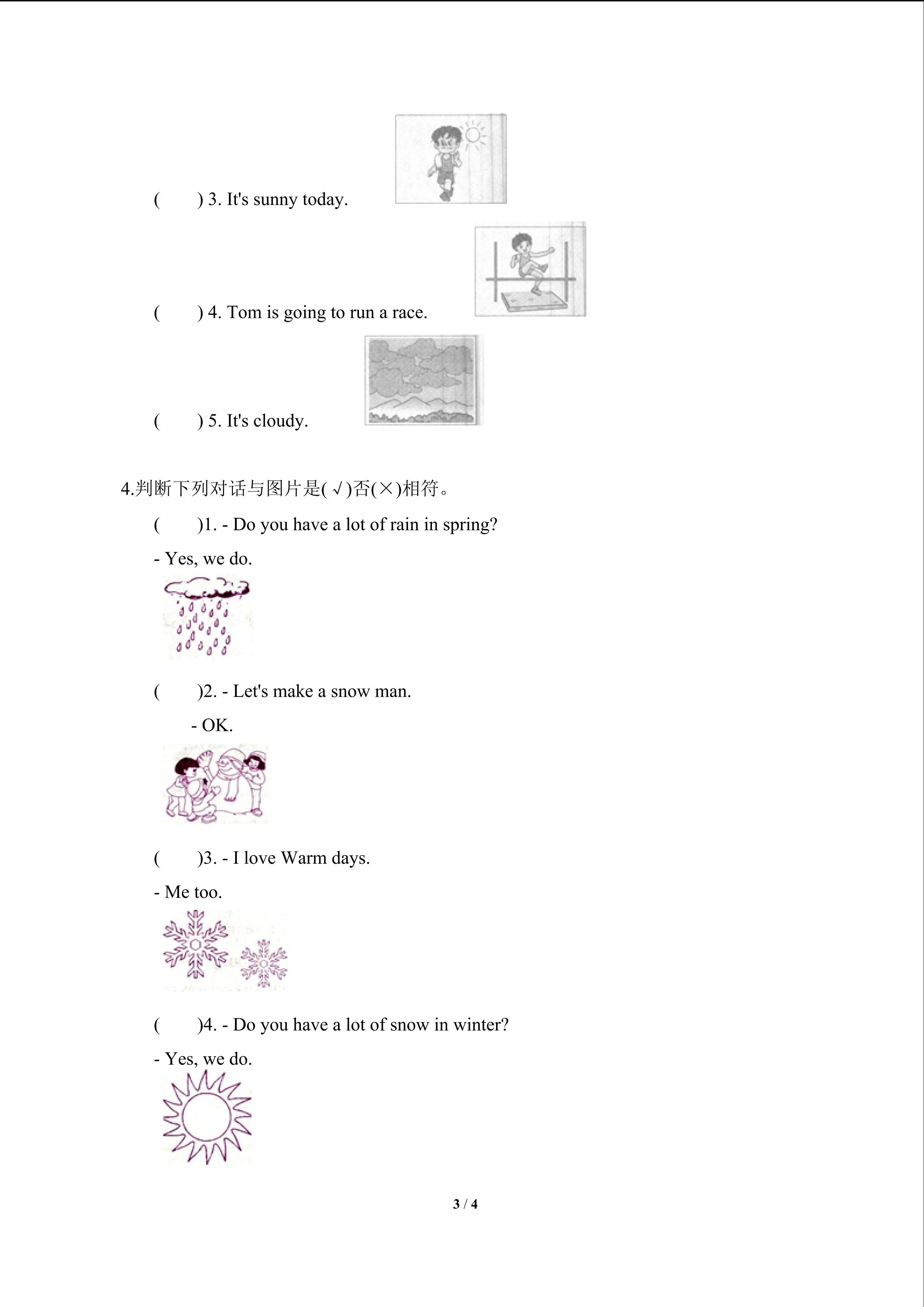 (　　) 3. It's sunny today.

(　　) 4. Tom is going to run a race.

(　　) 5. It's cloudy.

4.判断下列对话与图片是(√)否(×)相符。

(　　)1. - Do you have a lot of rain in spring?

- Yes, we do.

(　　)2. - Let's make a snow man.

- OK.

(　　)3. - I love Warm days.

- Me too.

(　　)4. - Do you have a lot of snow in winter?

- Yes, we do.

3 / 4