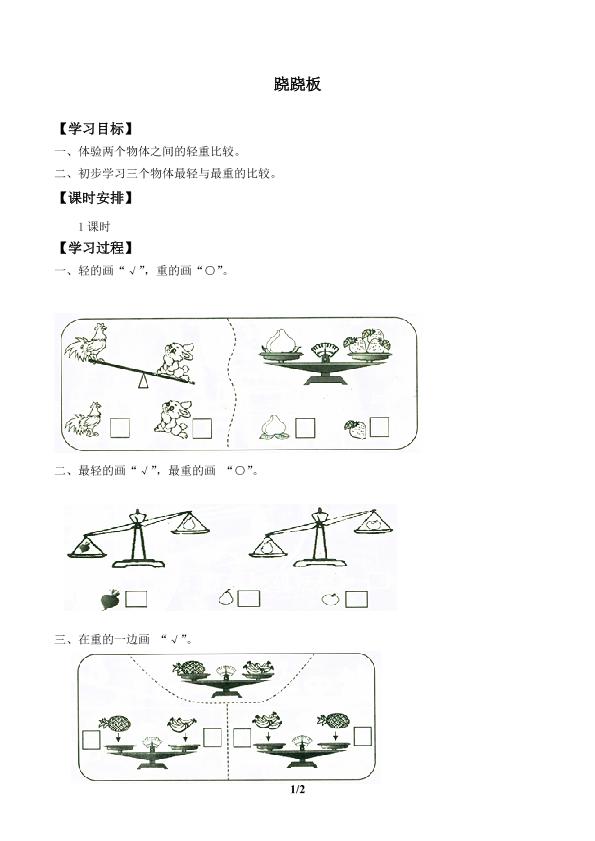 跷跷板

【学习目标】

一、体验两个物体之间的轻重比较。

二、初步学习三个物体最轻与最重的比较。

【课时安排】

1 课时

【学习过程】

一、轻的画“√”，重的画“○”。

二、最轻的画“√”，最重的画 “○”。

三、在重的一边画 “√”。

1/2