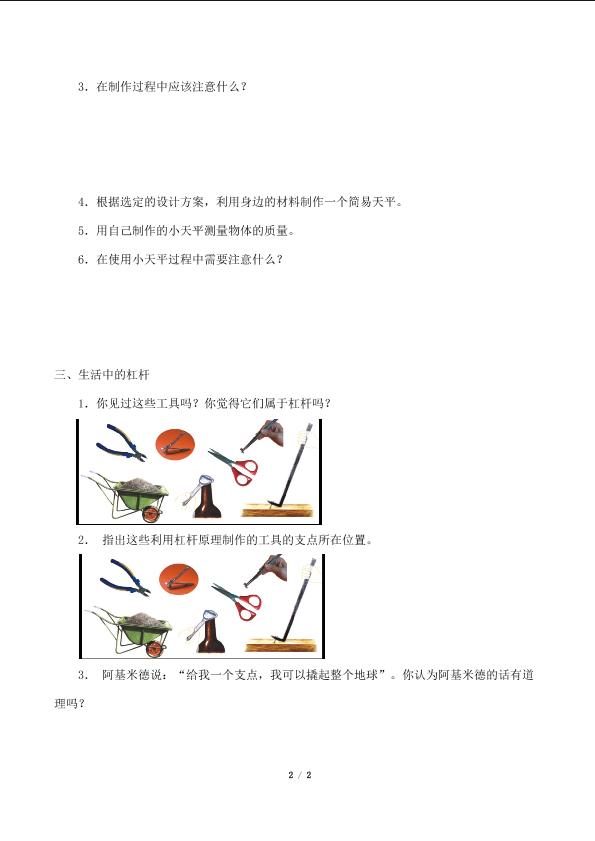 3．在制作过程中应该注意什么？

4．根据选定的设计方案，利用身边的材料制作一个简易天平。

5．用自己制作的小天平测量物体的质量。

6．在使用小天平过程中需要注意什么？

三、生活中的杠杆

1．你见过这些工具吗？你觉得它们属于杠杆吗？

2． 指出这些利用杠杆原理制作的工具的支点所在位置。

3． 阿基米德说：“给我一个支点，我可以撬起整个地球”。你认为阿基米德的话有道理吗？

2 / 2