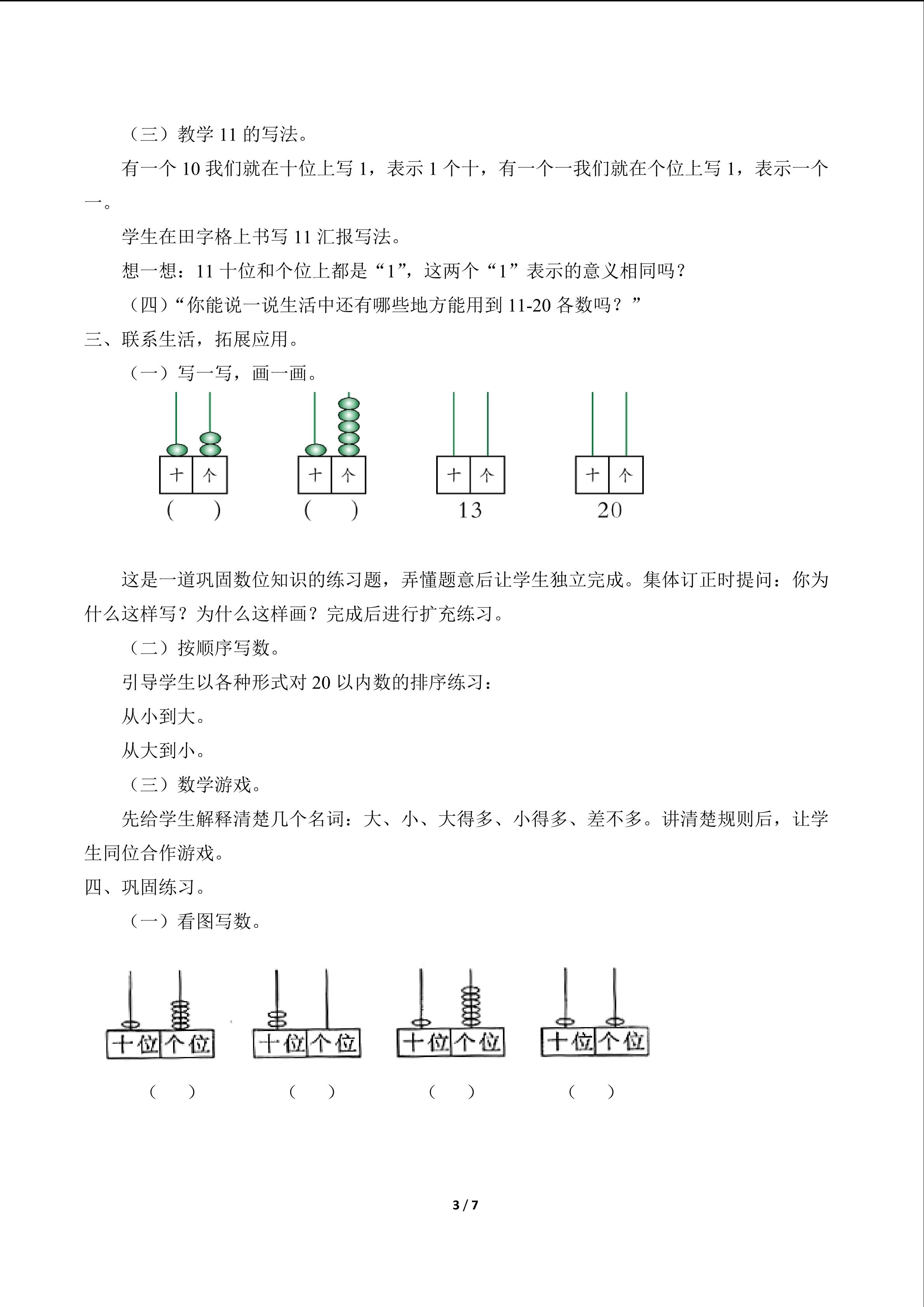 （三）教学 11 的写法。

有一个 10 我们就在十位上写 1，表示 1 个十，有一个一我们就在个位上写 1，表示一个一。

学生在田字格上书写 11 汇报写法。

想一想：11 十位和个位上都是“1”，这两个“1”表示的意义相同吗？

（四）“你能说一说生活中还有哪些地方能用到 11-20 各数吗？”

三、联系生活，拓展应用。

（一）写一写，画一画。

十 个
（ ）

十 个
（ ）

十 个
13

十 个
20

这是一道巩固数位知识的练习题，弄懂题意后让学生独立完成。集体订正时提问：你为什么这样写？为什么这样画？完成后进行扩充练习。

（二）按顺序写数。

引导学生以各种形式对 20 以内数的排序练习：

从小到大。

从大到小。

（三）数学游戏。

先给学生解释清楚几个名词：大、小、大得多、小得多、差不多。讲清楚规则后，让学生同位合作游戏。

四、巩固练习。

（一）看图写数。

十位 个位
（ ）

十位 个位
（ ）

十位 个位
（ ）

十位 个位
（ ）

3 / 7