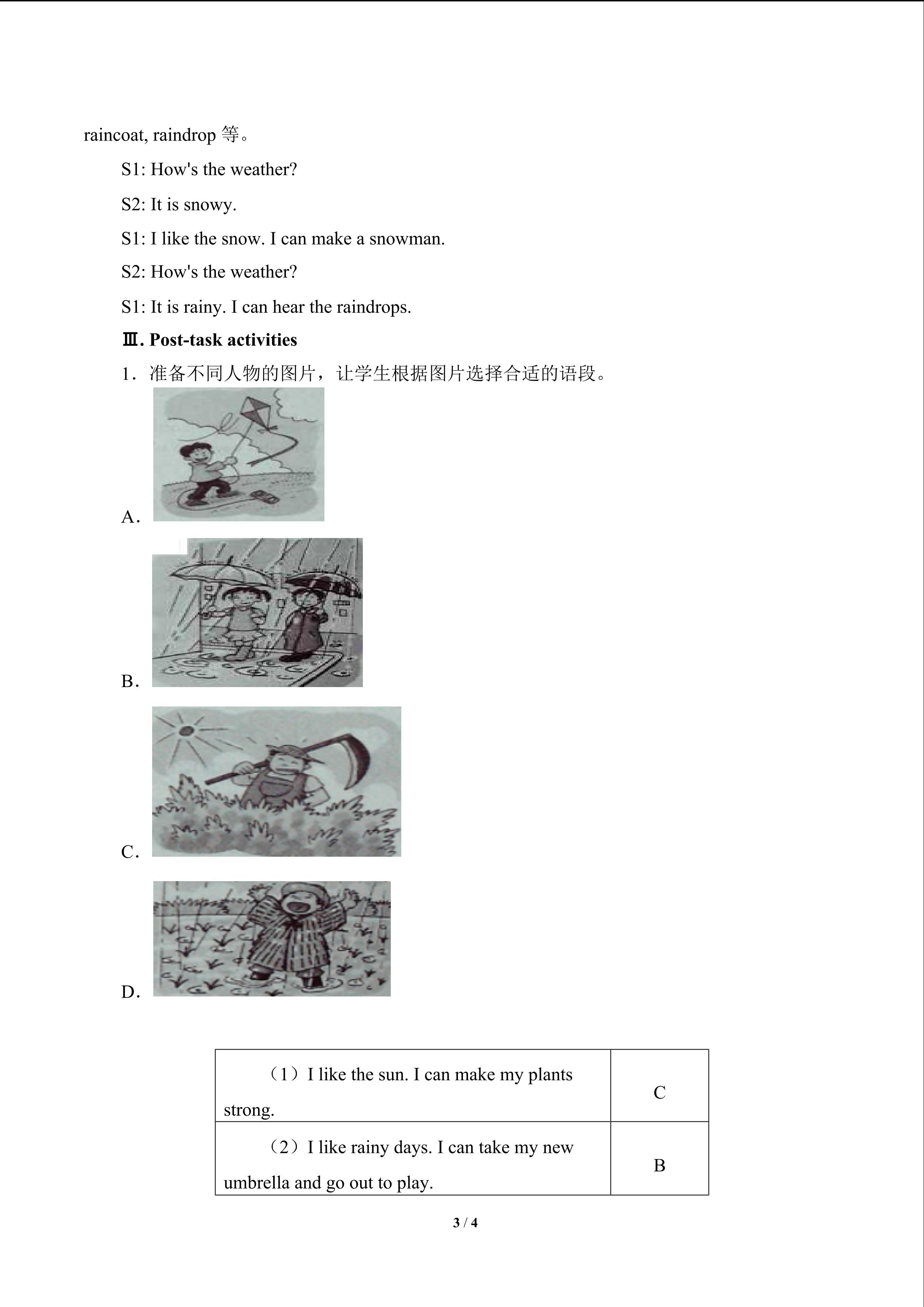 raincoat, raindrop 等。

S1: How's the weather?

S2: It is snowy.

S1: I like the snow. I can make a snowman.

S2: How's the weather?

S1: It is rainy. I can hear the raindrops.

Ⅲ. Post-task activities

1．准备不同人物的图片，让学生根据图片选择合适的语段。

A.

B.

C.

D.

| （1）I like the sun. I can make my plants strong. | C |
|---|---|
| （2）I like rainy days. I can take my new umbrella and go out to play. | B |

3 / 4