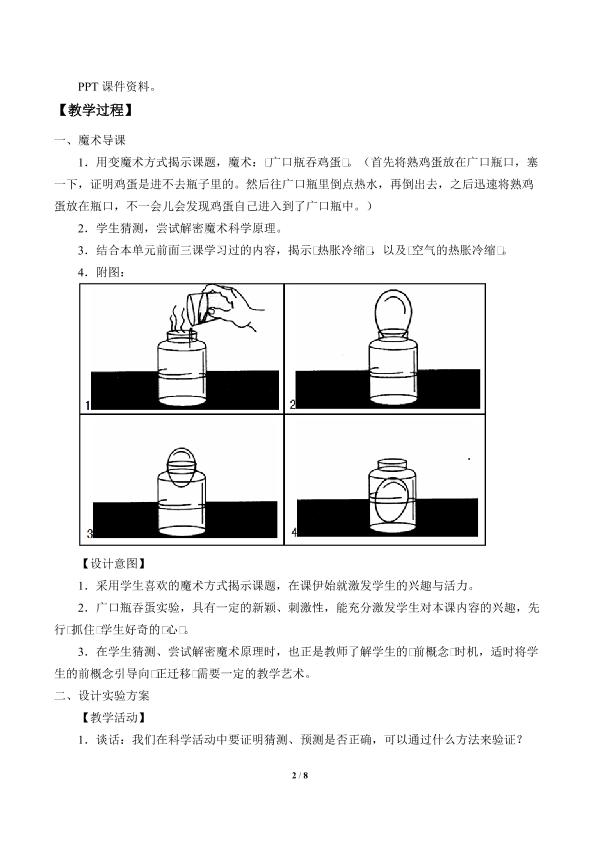 PPT 课件资料。

【教学过程】

一、魔术导课

1．用变魔术方式揭示课题，魔术：□广口瓶吞鸡蛋□。（首先将熟鸡蛋放在广口瓶口，塞一下，证明鸡蛋是进不去瓶子里的。然后往广口瓶里倒点热水，再倒出去，之后迅速将熟鸡蛋放在瓶口，不一会儿会发现鸡蛋自己进入到了广口瓶中。）

2．学生猜测，尝试解密魔术科学原理。

3．结合本单元前面三课学习过的内容，揭示□热胀冷缩□，以及□空气的热胀冷缩□。

4．附图：

1

2

3

4

【设计意图】

1．采用学生喜欢的魔术方式揭示课题，在课伊始就激发学生的兴趣与活力。

2．广口瓶吞蛋实验，具有一定的新颖、刺激性，能充分激发学生对本课内容的兴趣，先行□抓住□学生好奇的□心□。

3．在学生猜测、尝试解密魔术原理时，也正是教师了解学生的□前概念□时机，适时将学生的前概念引导向□正迁移□需要一定的教学艺术。

二、设计实验方案

【教学活动】

1．谈话：我们在科学活动中要证明猜测、预测是否正确，可以通过什么方法来验证？

2 / 8