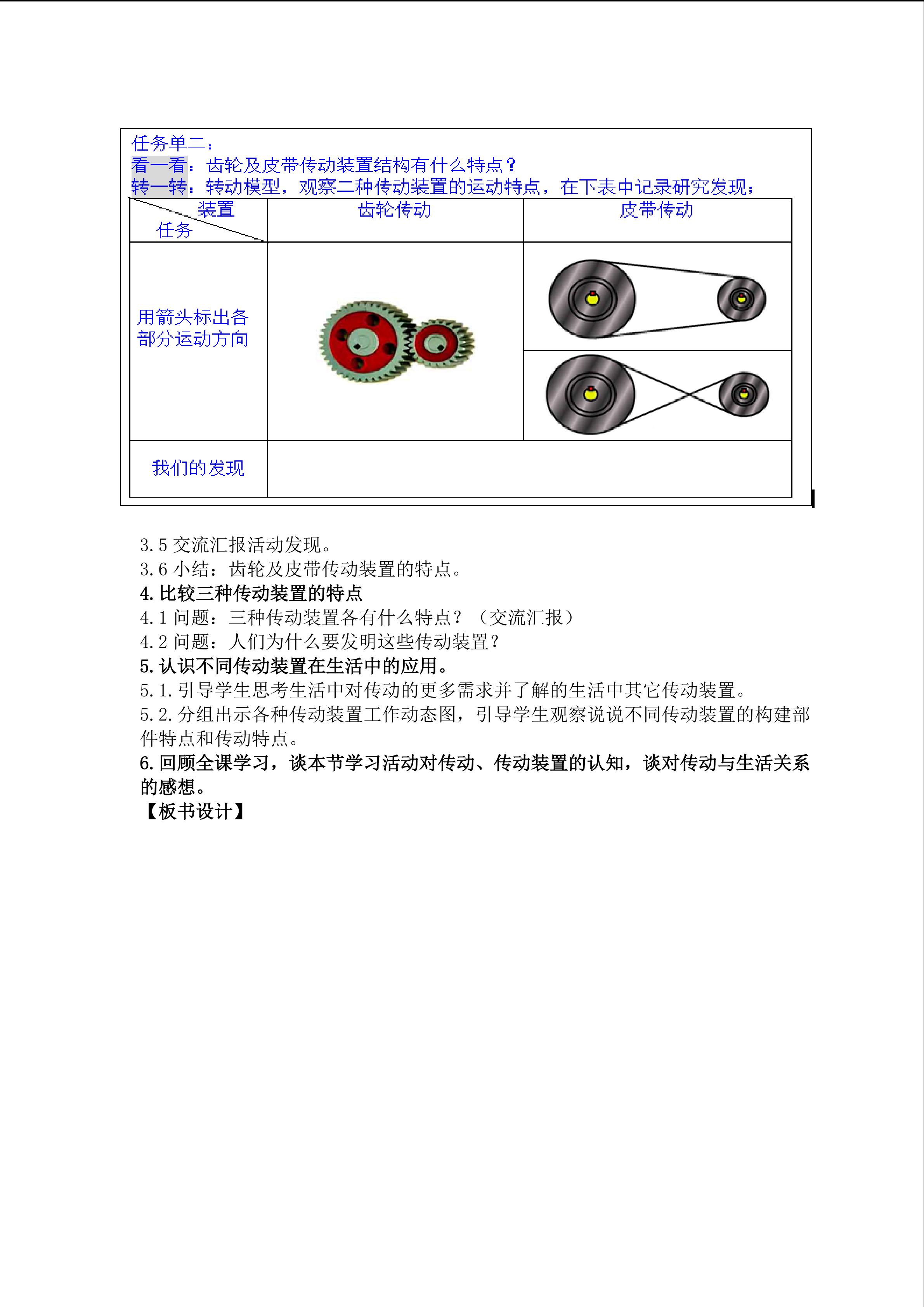 任务单二：
看一看：齿轮及皮带传动装置结构有什么特点？
转一转：转动模型，观察二种传动装置的运动特点，在下表中记录研究发现：

| 装置 任务 | 齿轮传动 | 皮带传动 |
|---|---|---|
| 用箭头标出各部分运动方向 | | |
| 我们的发现 | | |

3.5 交流汇报活动发现。
3.6 小结：齿轮及皮带传动装置的特点。
4. 比较三种传动装置的特点
4.1 问题：三种传动装置各有什么特点？（交流汇报）
4.2 问题：人们为什么要发明这些传动装置？
5. 认识不同传动装置在生活中的应用。
5.1. 引导学生思考生活中对传动的更多需求并了解的生活中其它传动装置。
5.2. 分组出示各种传动装置工作动态图，引导学生观察说说不同传动装置的构建部件特点和传动特点。
6. 回顾全课学习，谈本节学习活动对传动、传动装置的认知，谈对传动与生活关系的感想。
【板书设计】