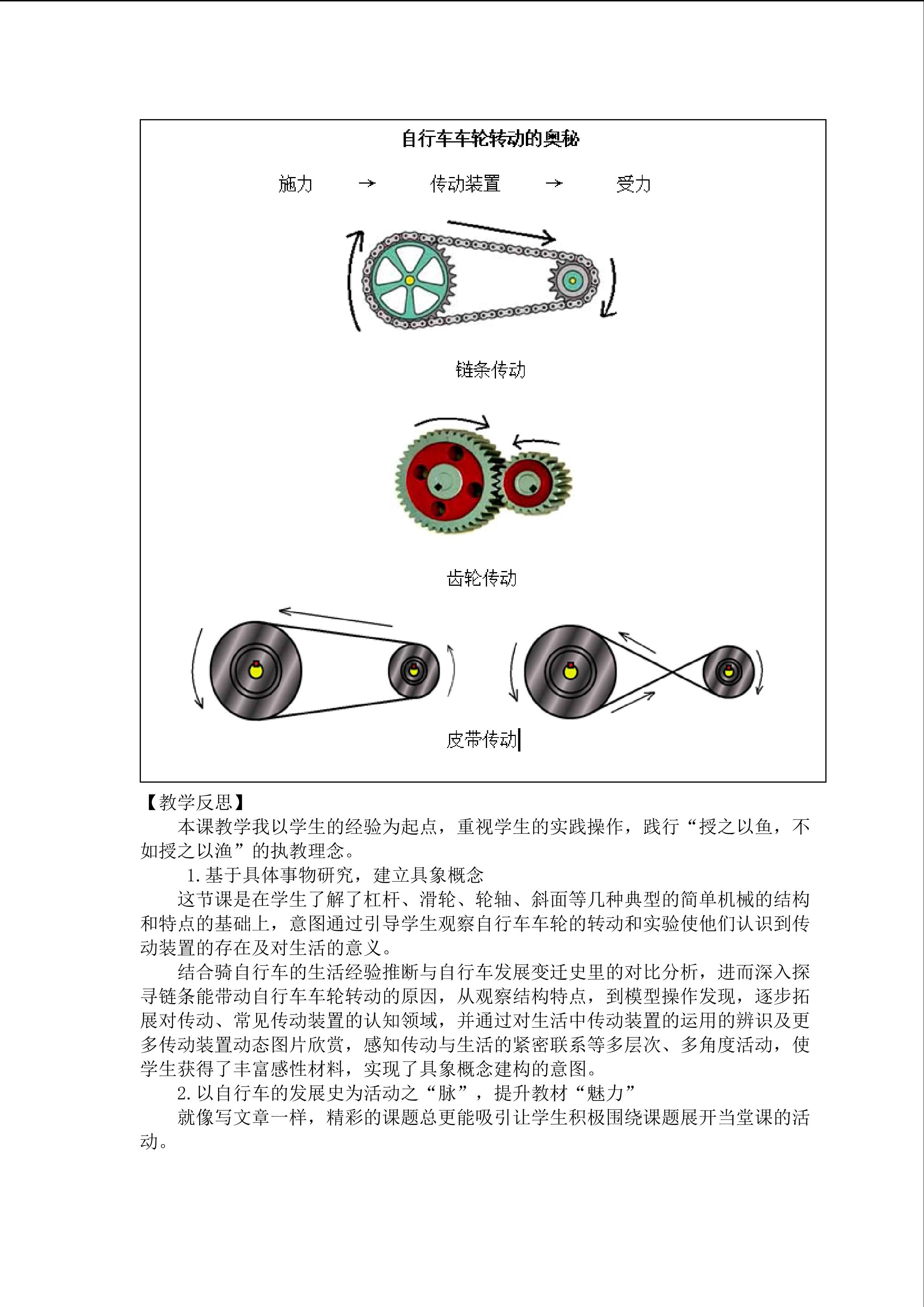 自行车车轮转动的奥秘

施力 → 传动装置 → 受力

链条传动

齿轮传动

皮带传动

【教学反思】

本课教学我以学生的经验为起点，重视学生的实践操作，践行“授之以鱼，不如授之以渔”的执教理念。

1.基于具体事物研究，建立具象概念

这节课是在学生了解了杠杆、滑轮、轮轴、斜面等几种典型的简单机械的结构和特点的基础上，意图通过引导学生观察自行车车轮的转动和实验使他们认识到传动装置的存在及对生活的意义。

结合骑自行车的生活经验推断与自行车发展变迁史里的对比分析，进而深入探寻链条能带动自行车车轮转动的原因，从观察结构特点，到模型操作发现，逐步拓展对传动、常见传动装置的认知领域，并通过对生活中传动装置的运用的辨识及更多传动装置动态图片欣赏，感知传动与生活的紧密联系等多层次、多角度活动，使学生获得了丰富感性材料，实现了具象概念建构的意图。

2.以自行车的发展史为活动之“脉”，提升教材“魅力”

就像写文章一样，精彩的课题总更能吸引让学生积极围绕课题展开当堂课的活动。