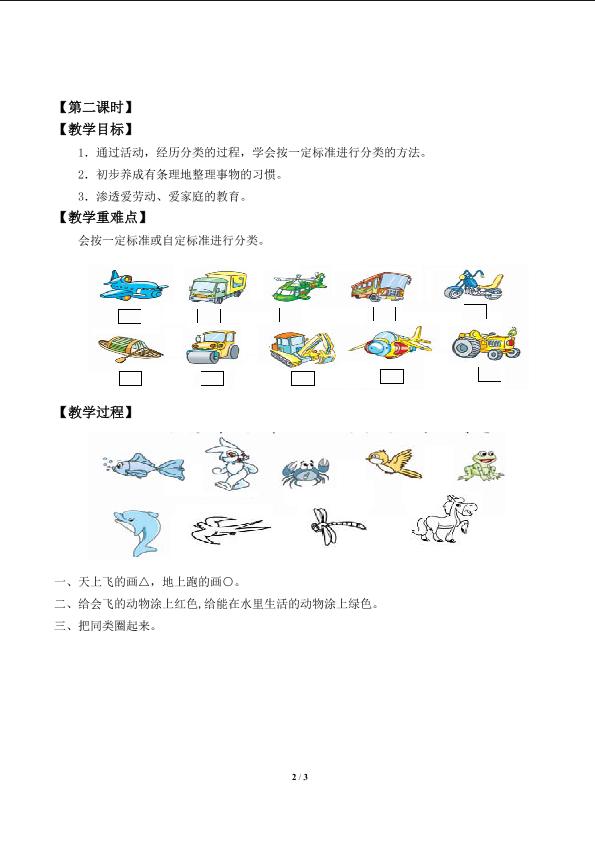 【第二课时】

【教学目标】

1．通过活动，经历分类的过程，学会按一定标准进行分类的方法。

2．初步养成有条理地整理事物的习惯。

3．渗透爱劳动、爱家庭的教育。

【教学重难点】

会按一定标准或自定标准进行分类。

【教学过程】

一、天上飞的画△，地上跑的画○。

二、给会飞的动物涂上红色,给能在水里生活的动物涂上绿色。

三、把同类圈起来。

2 / 3