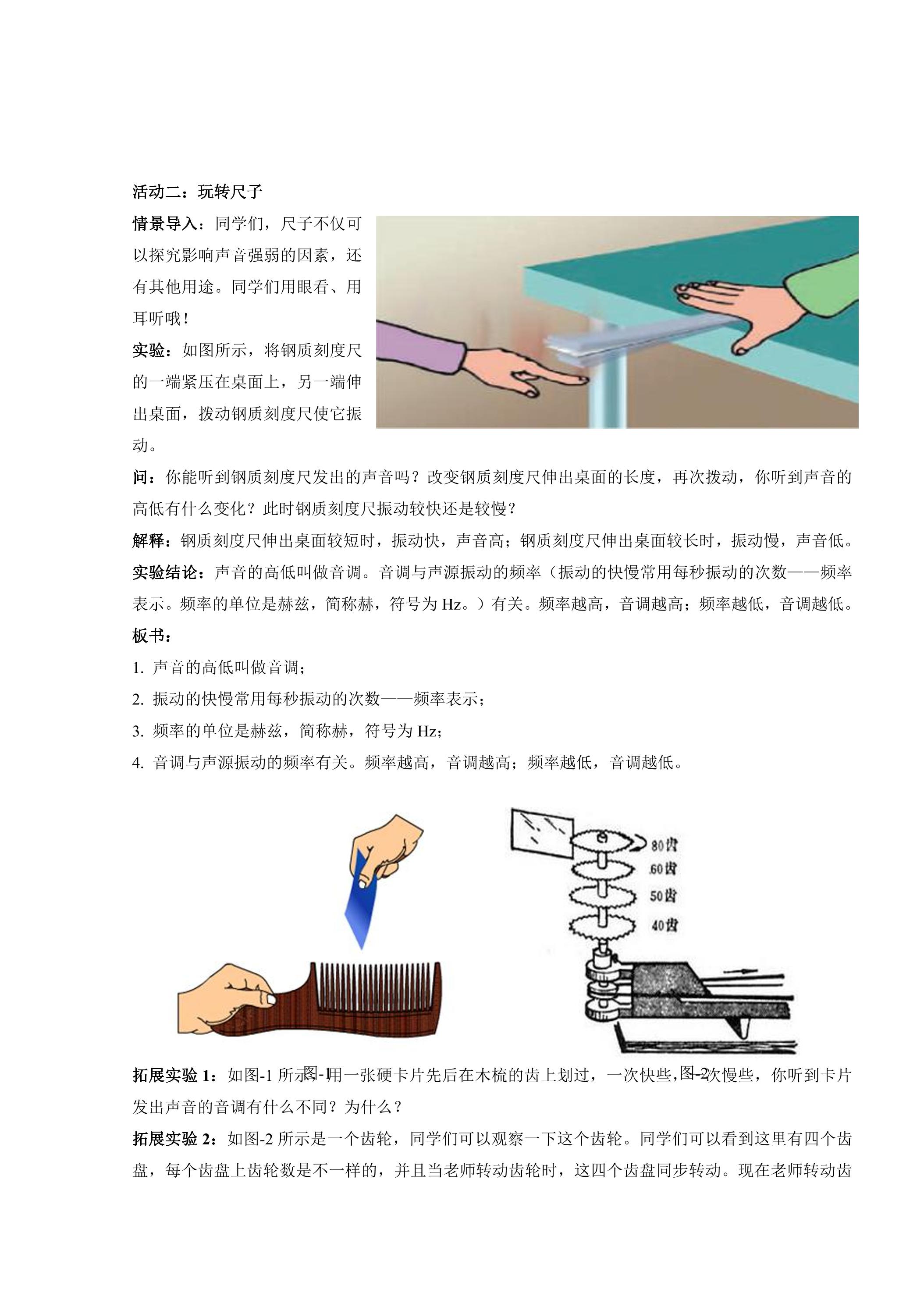 活动二：玩转尺子

情景导入：同学们，尺子不仅可以探究影响声音强弱的因素，还有其他用途。同学们用眼看、用耳听哦！

实验：如图所示，将钢质刻度尺的一端紧压在桌面上，另一端伸出桌面，拨动钢质刻度尺使它振动。

问：你能听到钢质刻度尺发出的声音吗？改变钢质刻度尺伸出桌面的长度，再次拨动，你听到声音的高低有什么变化？此时钢质刻度尺振动较快还是较慢？

解释：钢质刻度尺伸出桌面较短时，振动快，声音高；钢质刻度尺伸出桌面较长时，振动慢，声音低。

实验结论：声音的高低叫做音调。音调与声源振动的频率（振动的快慢常用每秒振动的次数——频率表示。频率的单位是赫兹，简称赫，符号为 Hz。）有关。频率越高，音调越高；频率越低，音调越低。

板书：

1. 声音的高低叫做音调；

2. 振动的快慢常用每秒振动的次数——频率表示；

3. 频率的单位是赫兹，简称赫，符号为 Hz；

4. 音调与声源振动的频率有关。频率越高，音调越高；频率越低，音调越低。

80齿
60齿
50齿
40齿

图-1
图-2

拓展实验 1：如图-1 所示，用一张硬卡片先后在木梳的齿上划过，一次快些，一次慢些，你听到卡片发出声音的音调有什么不同？为什么？

拓展实验 2：如图-2 所示是一个齿轮，同学们可以观察一下这个齿轮。同学们可以看到这里有四个齿盘，每个齿盘上齿轮数是不一样的，并且当老师转动齿轮时，这四个齿盘同步转动。现在老师转动齿