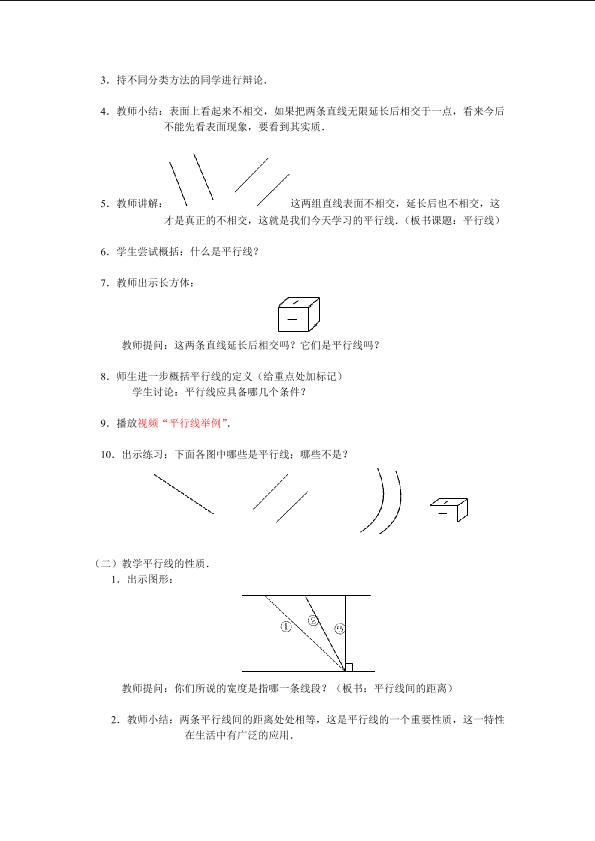 3．持不同分类方法的同学进行辩论．

4．教师小结：表面上看起来不相交，如果把两条直线无限延长后相交于一点，看来今后不能先看表面现象，要看到其实质．

5．教师讲解： 这两组直线表面不相交，延长后也不相交，这才是真正的不相交，这就是我们今天学习的平行线．（板书课题：平行线）

6．学生尝试概括：什么是平行线？

7．教师出示长方体：

教师提问：这两条直线延长后相交吗？它们是平行线吗？

8．师生进一步概括平行线的定义（给重点处加标记）
学生讨论：平行线应具备哪几个条件？

9．播放视频“平行线举例”．

10．出示练习：下面各图中哪些是平行线；哪些不是？

（二）教学平行线的性质．
1．出示图形：

①
②
③

教师提问：你们所说的宽度是指哪一条线段？（板书：平行线间的距离）

2．教师小结：两条平行线间的距离处处相等，这是平行线的一个重要性质，这一特性在生活中有广泛的应用．